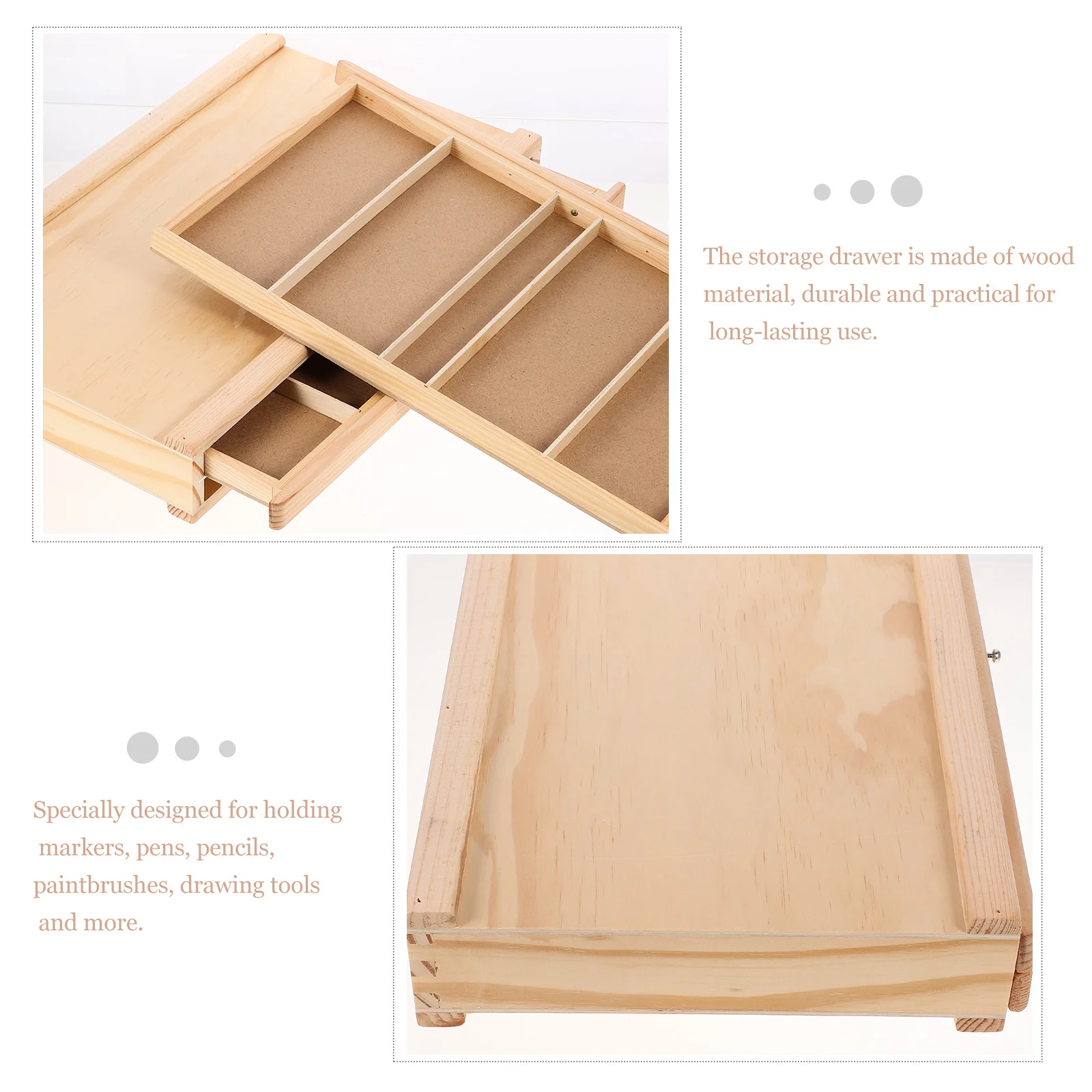 The storage drawer is made of wood material, durable and practical for long-lasting use.

Specially designed for holding markers, pens, pencils, paintbrushes, drawing tools and more.