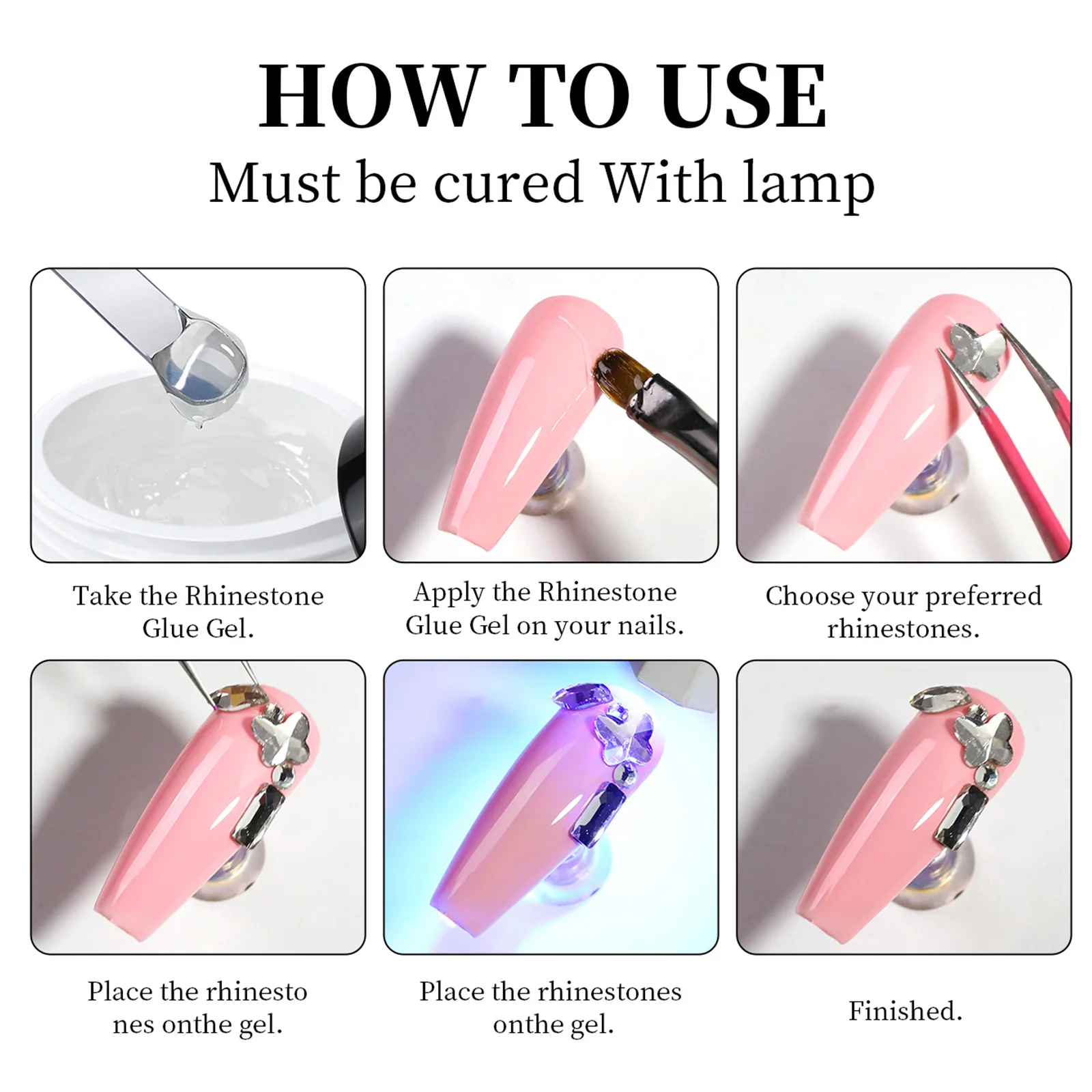 HOW TO USE
Must be cured With lamp

Take the Rhinestone Glue Gel.

Apply the Rhinestone Glue Gel on your nails.

Choose your preferred rhinestones.

Place the rhinesto nes onthe gel.

Place the rhinestones onthe gel.

Finished.