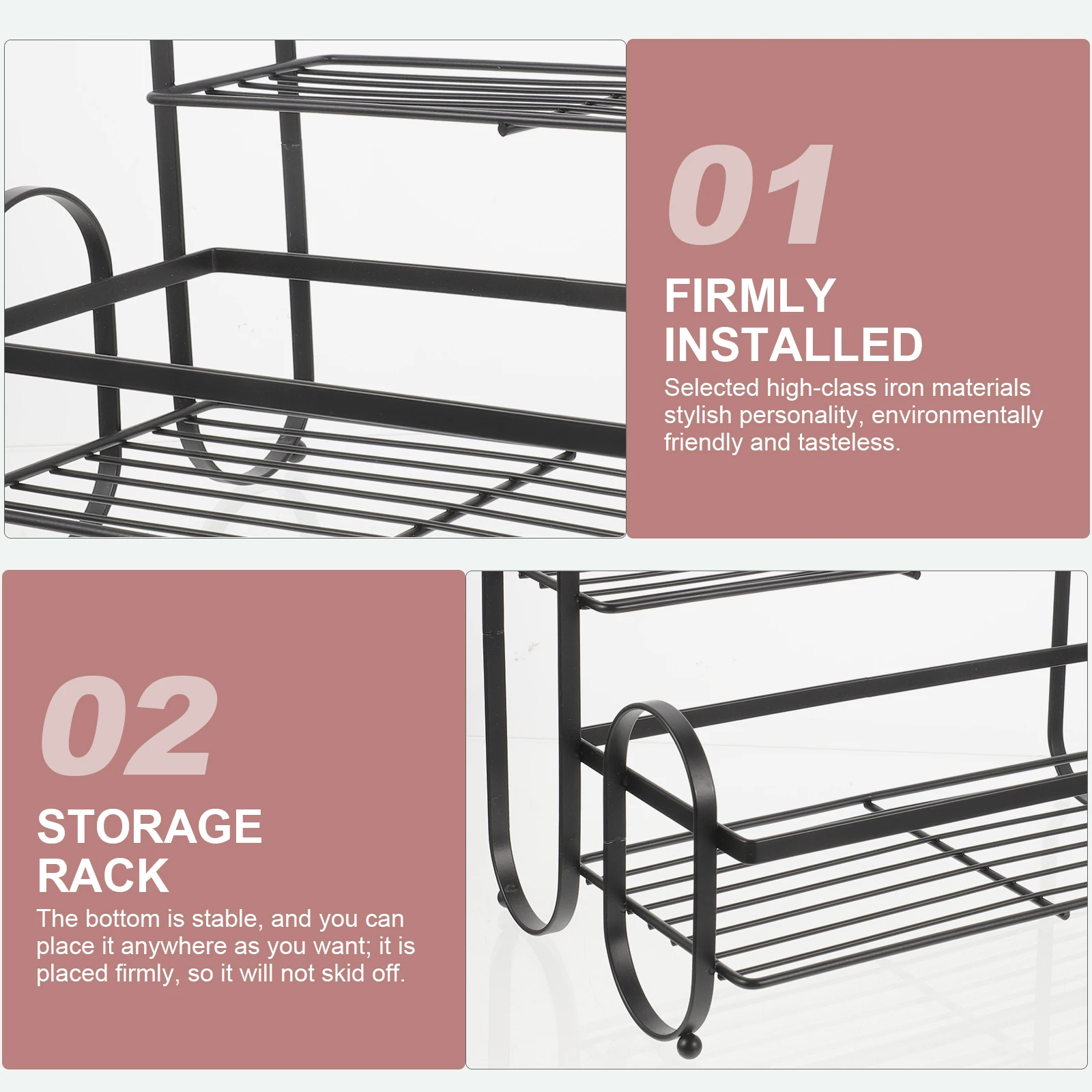 01

FIRMLY INSTALLED

Selected high-class iron materials stylish personality, environmentally friendly and tasteless.

02

STORAGE RACK

The bottom is stable, and you can place it anywhere as you want; it is placed firmly, so it will not skid off.