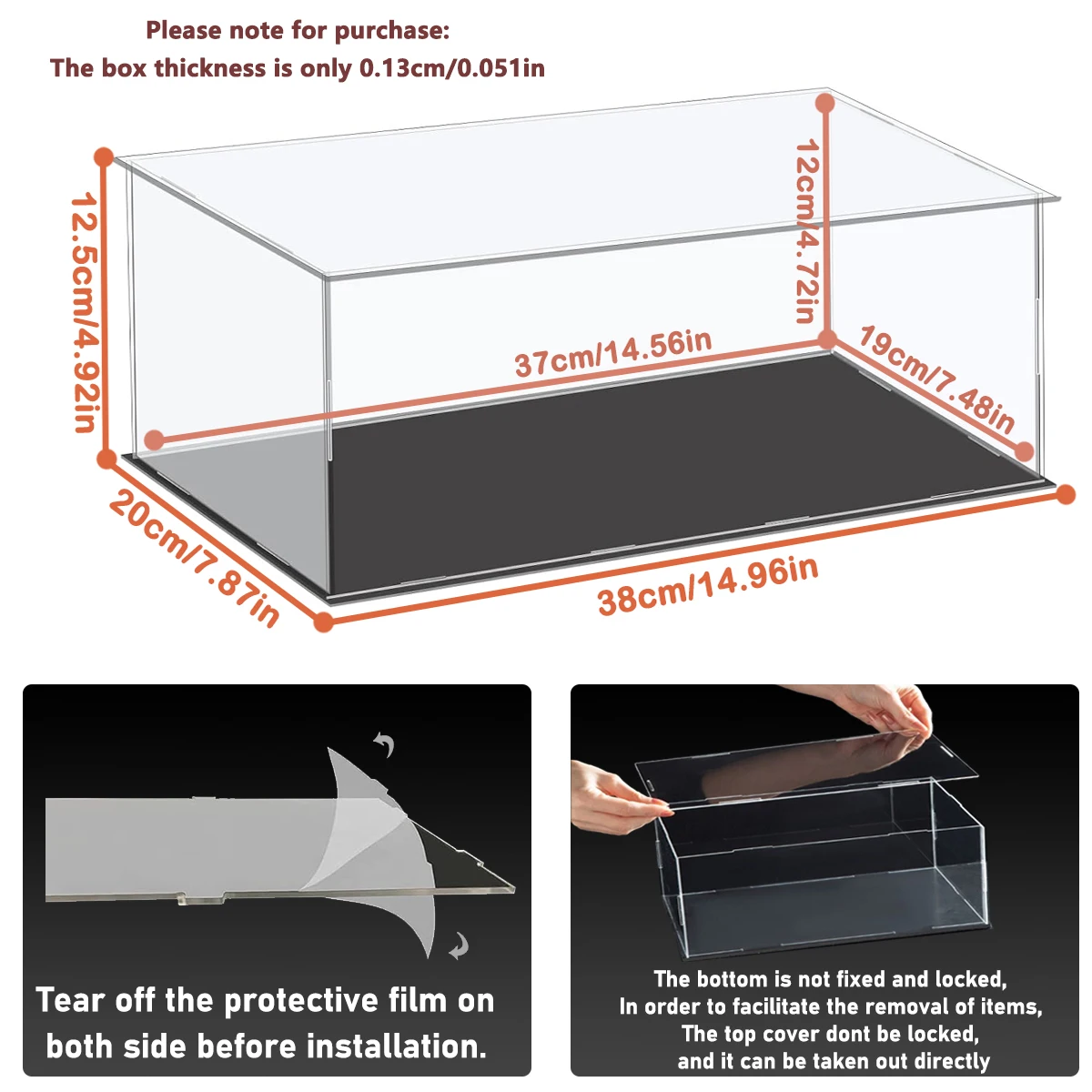 Please note for purchase:
The box thickness is only 0.13cm/0.051in

12.5cm/4.92in

12cm/4.72in

37cm/14.56in

19cm/7.48in

20cm/7.87in

38cm/14.96in

Tear off the protective film on both side before installation.

The bottom is not fixed and locked,
In order to facilitate the removal of items,
The top cover dont be locked,
and it can be taken out directly