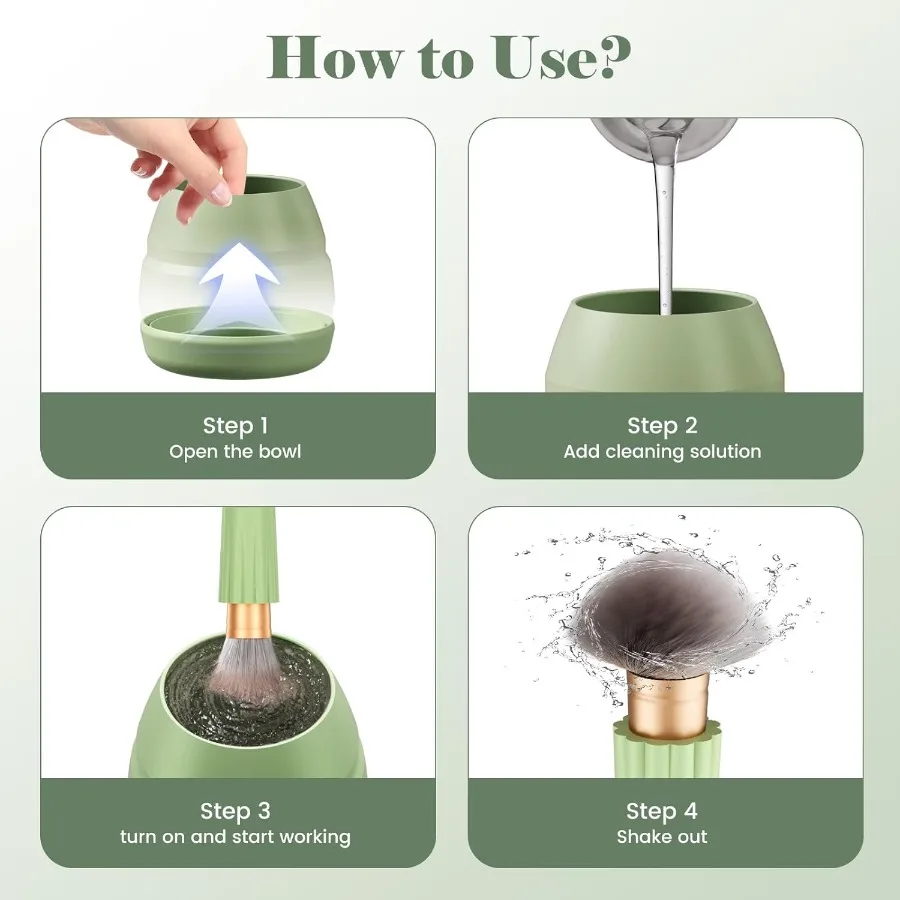 How to Use?

Step 1
Open the bowl

Step 2
Add cleaning solution

Step 3
turn on and start working

Step 4
Shake out