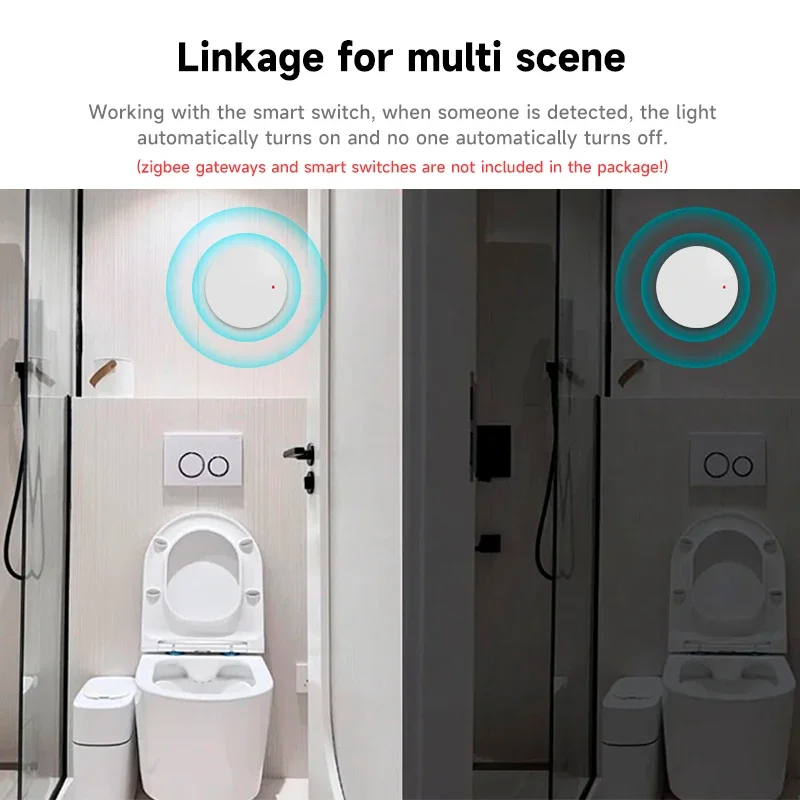 Linkage for multi scene

Working with the smart switch, when someone is detected, the light automatically turns on and no one automatically turns off.

(zigbee gateways and smart switches are not included in the package!)