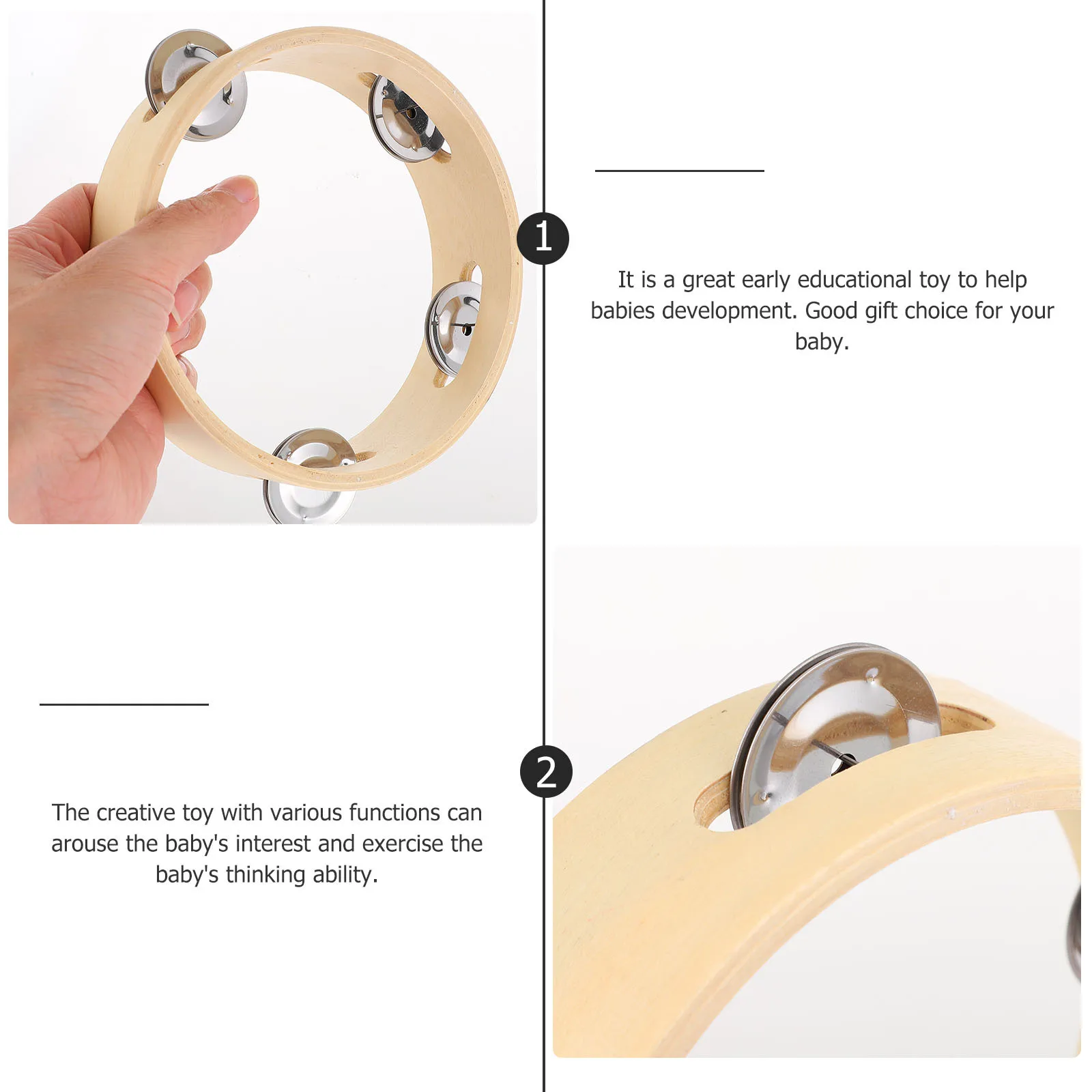 1

It is a great early educational toy to help babies development. Good gift choice for your baby.

2

The creative toy with various functions can arouse the baby's interest and exercise the baby's thinking ability.