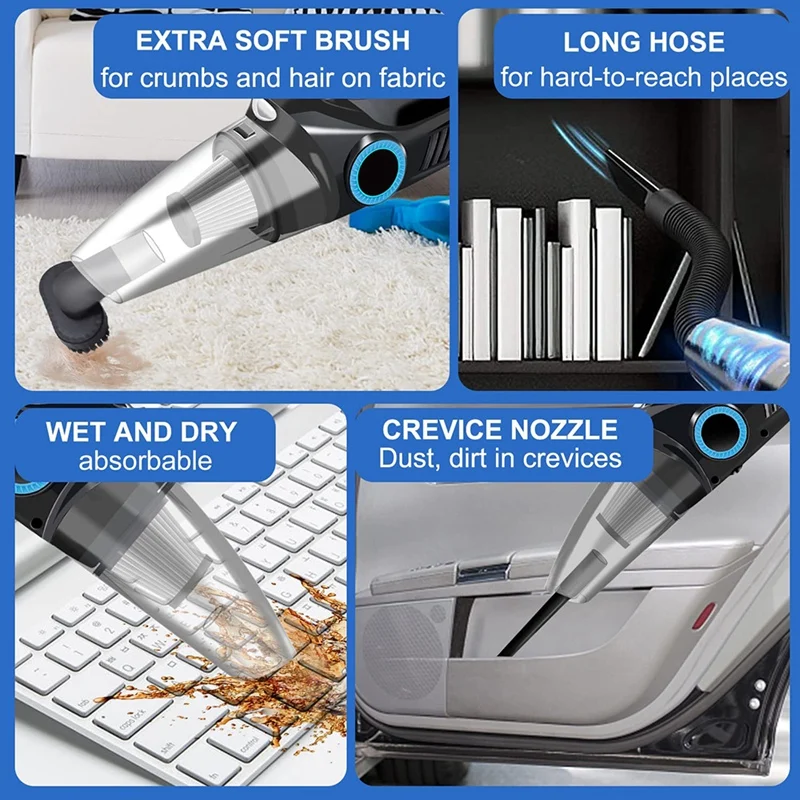 EXTRA SOFT BRUSH
for crumbs and hair on fabric

LONG HOSE
for hard-to-reach places

WET AND DRY
absorbable

CREVICE NOZZLE
Dust, dirt in crevices

tab
caps lock
shift
fn
control