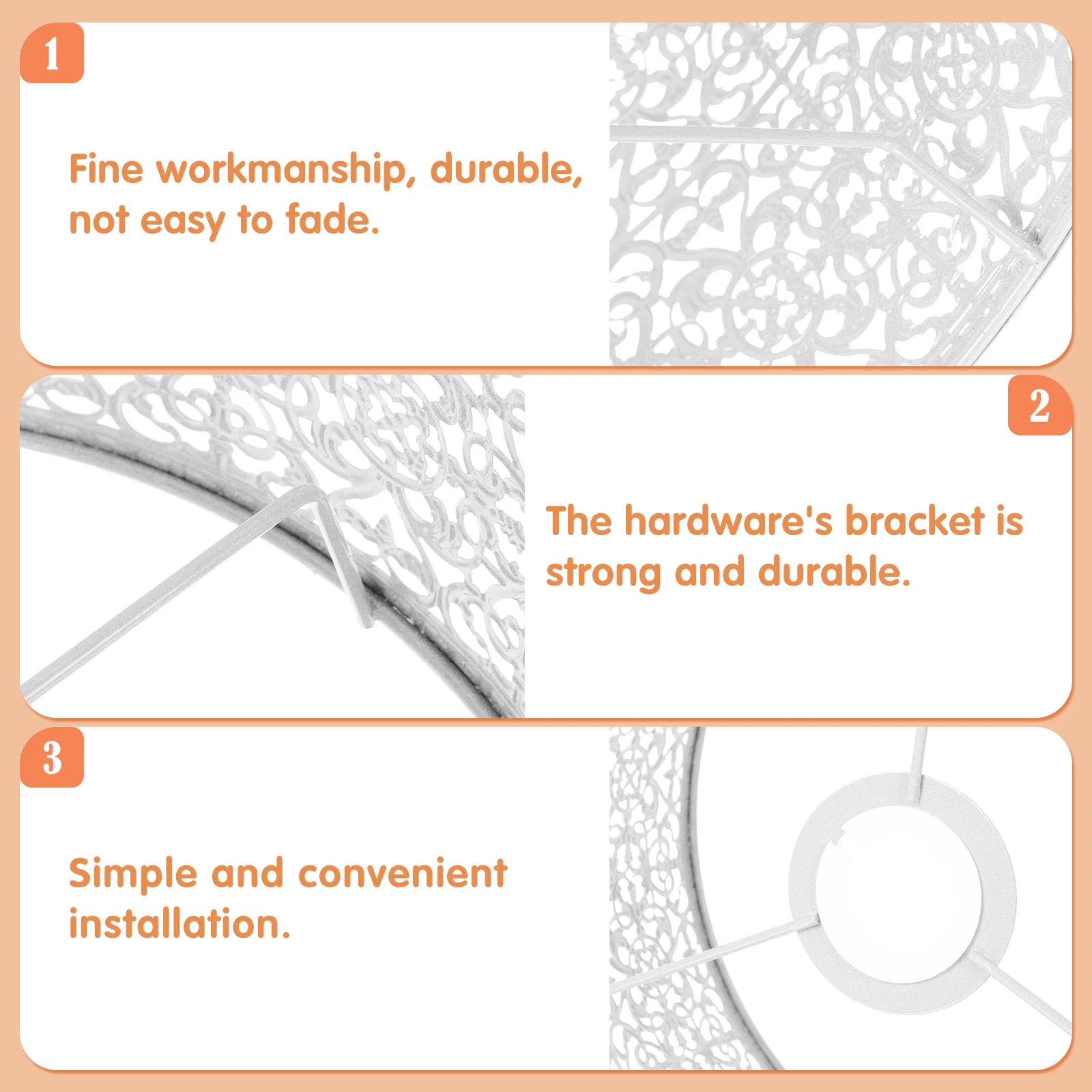 1

Fine workmanship, durable, not easy to fade.

2

The hardware's bracket is strong and durable.

3

Simple and convenient installation.