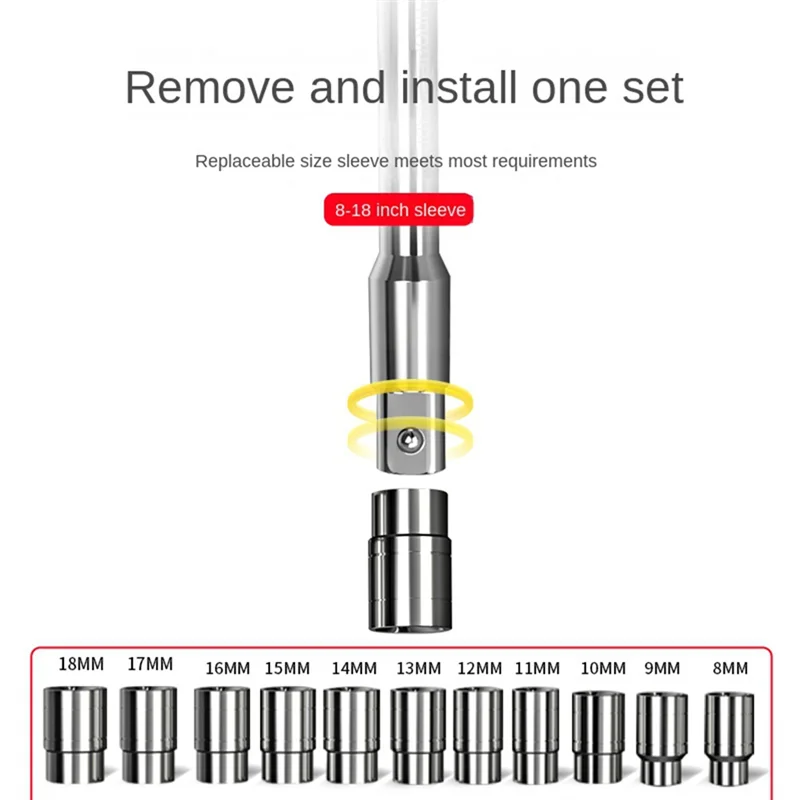 Remove and install one set

Replaceable size sleeve meets most requirements

8-18 inch sleeve

18MM 17MM 16MM 15MM 14MM 13MM 12MM 11MM 10MM 9MM 8MM