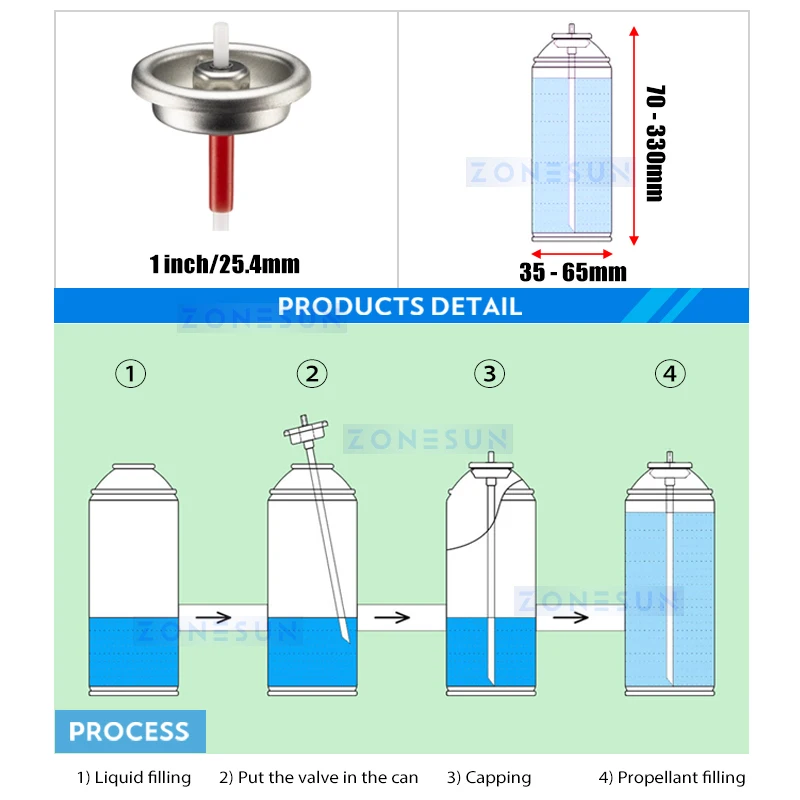 1 inch/25.4mm

70 - 330mm

ZONESUN

35 - 65mm

PRODUCTS DETAIL

ZONESUN

①

②

③

④

ZONESUN

ZONESUN

ZONESUN

PROCESS

1) Liquid filling 2) Put the valve in the can 3) Capping 4) Propellant filling