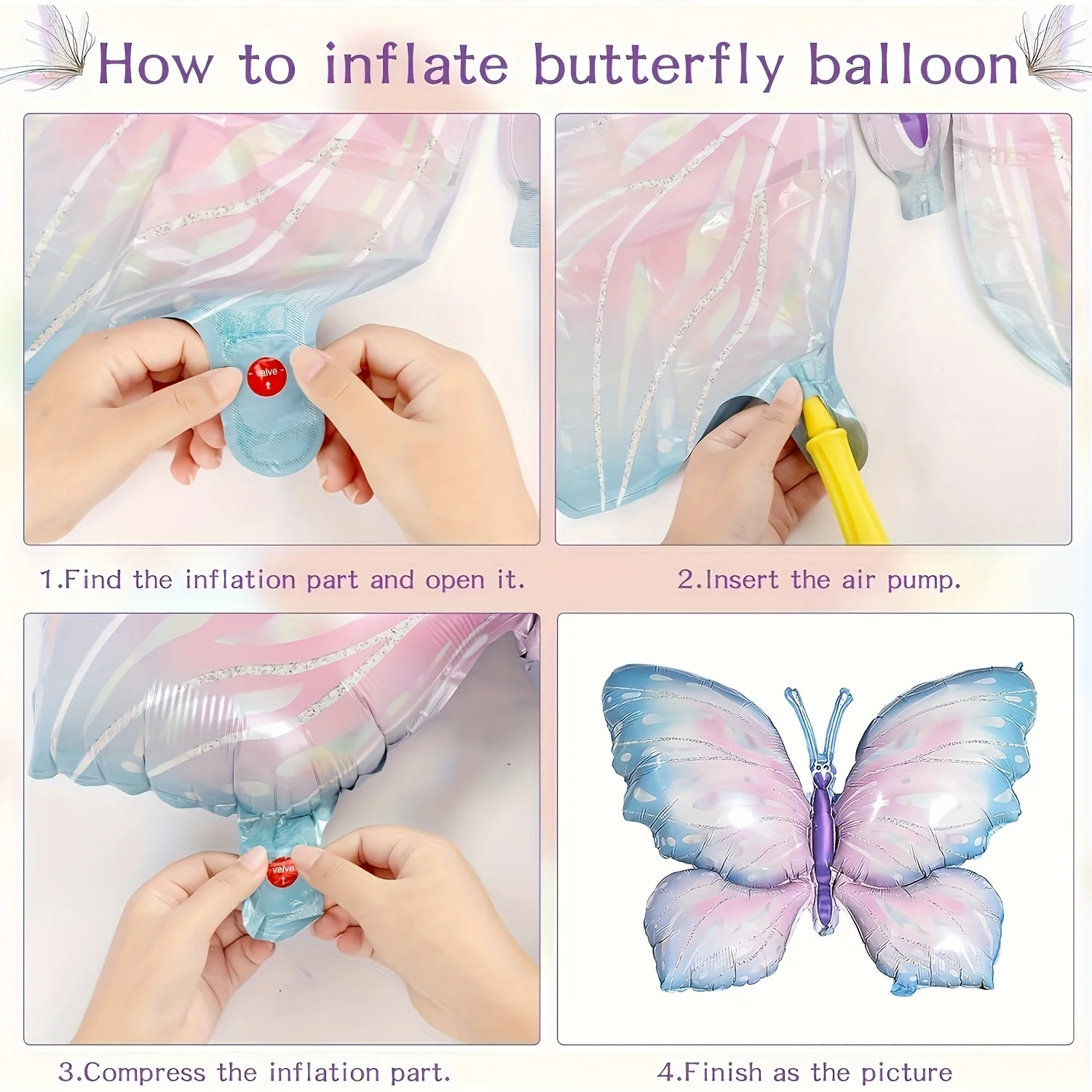 How to inflate butterfly balloon

valve

1.Find the inflation part and open it.

2.Insert the air pump.

valve

3.Compress the inflation part.

4.Finish as the picture