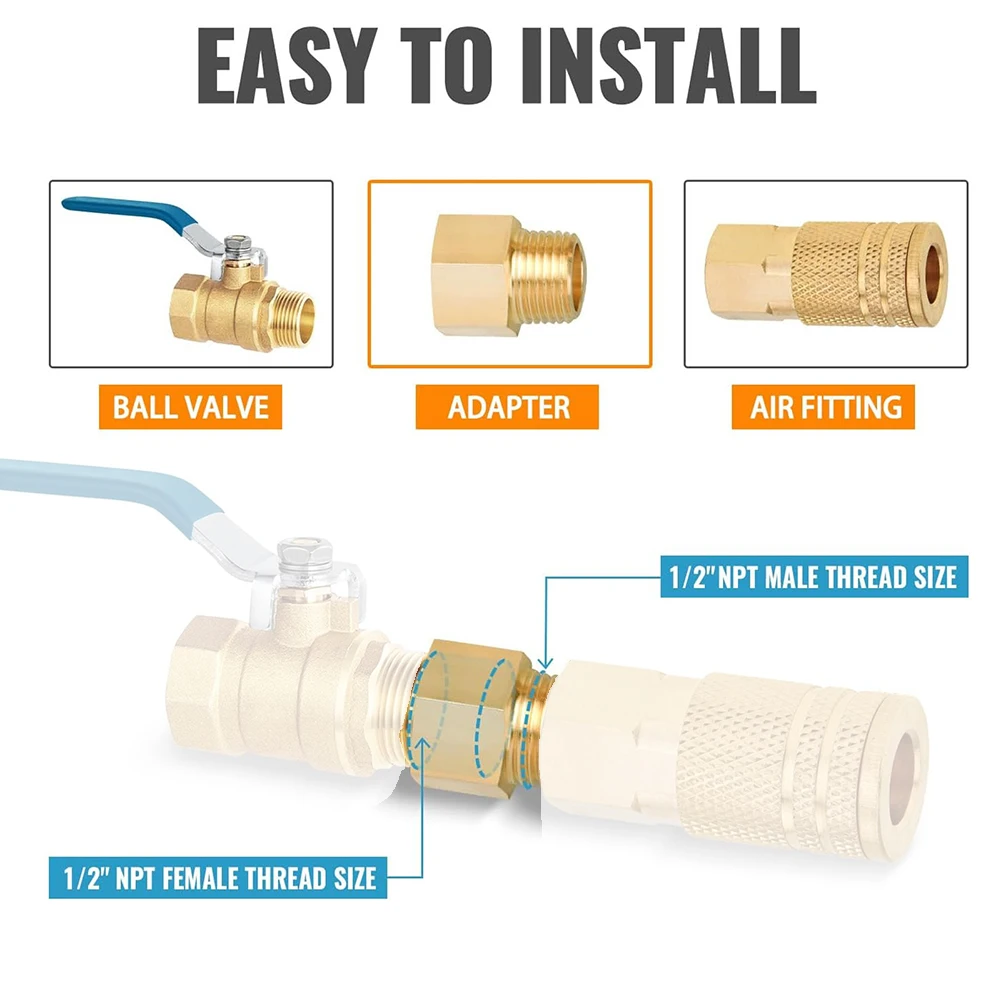 EASY TO INSTALL

BALL VALVE

ADAPTER

AIR FITTING

1/2" NPT MALE THREAD SIZE

1/2" NPT FEMALE THREAD SIZE