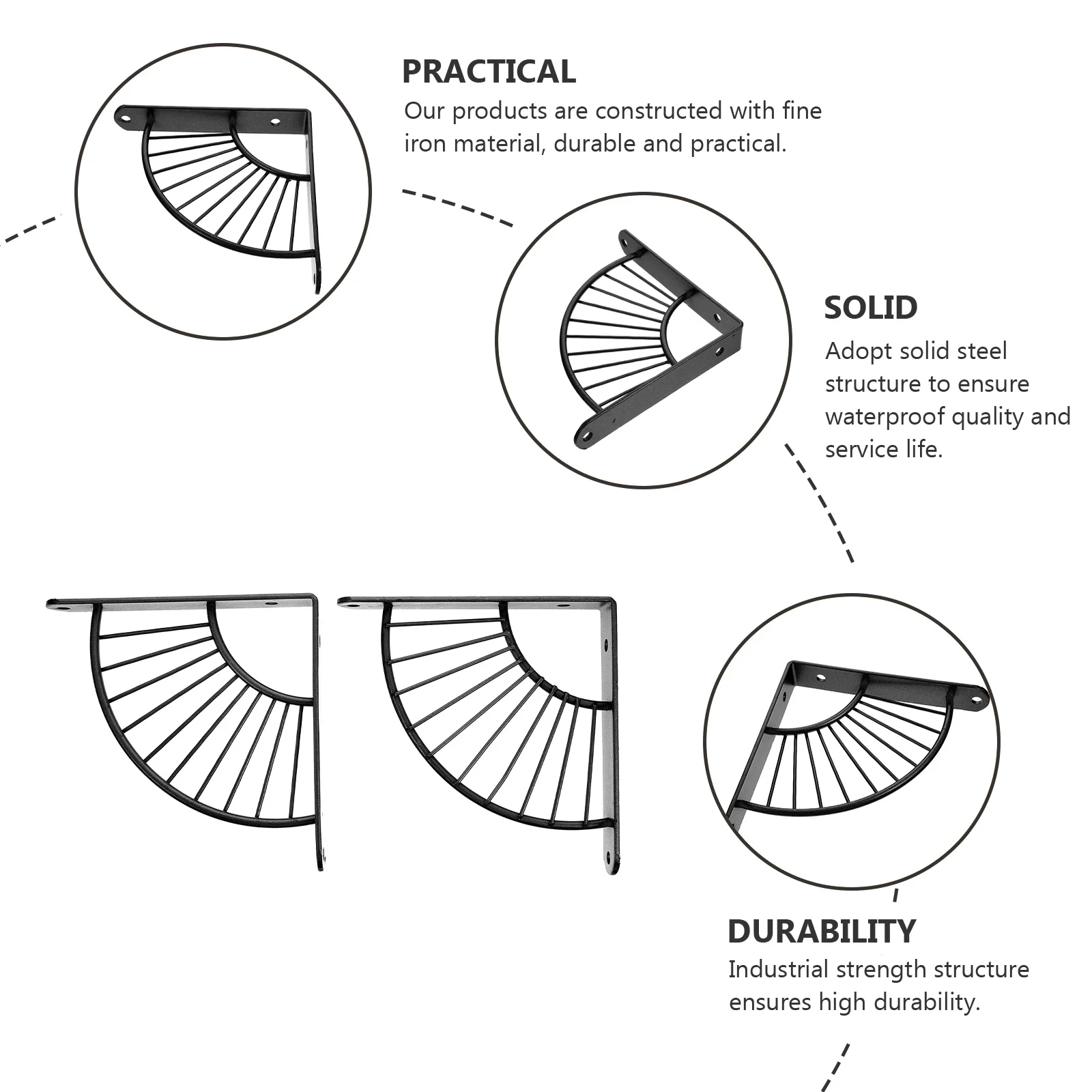 PRACTICAL
Our products are constructed with fine iron material, durable and practical.

SOLID
Adopt solid steel structure to ensure waterproof quality and service life.

DURABILITY
Industrial strength structure ensures high durability.