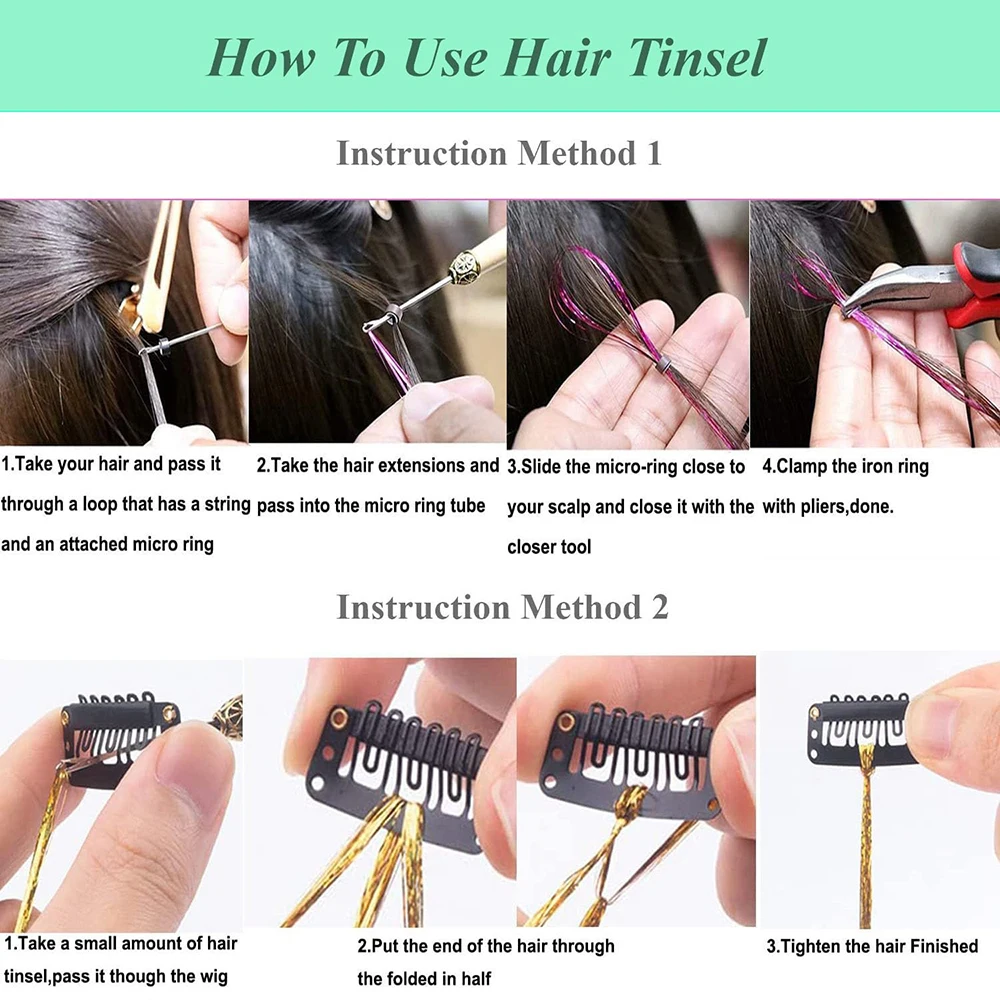 How To Use Hair Tinsel

Instruction Method 1

1.Take your hair and pass it through a loop that has a string and an attached micro ring

2.Take the hair extensions and pass into the micro ring tube

3.Slide the micro-ring close to your scalp and close it with the closer tool

4.Clamp the iron ring with pliers,done.

Instruction Method 2

1.Take a small amount of hair tinsel,pass it though the wig

2.Put the end of the hair through the folded in half

3.Tighten the hair Finished