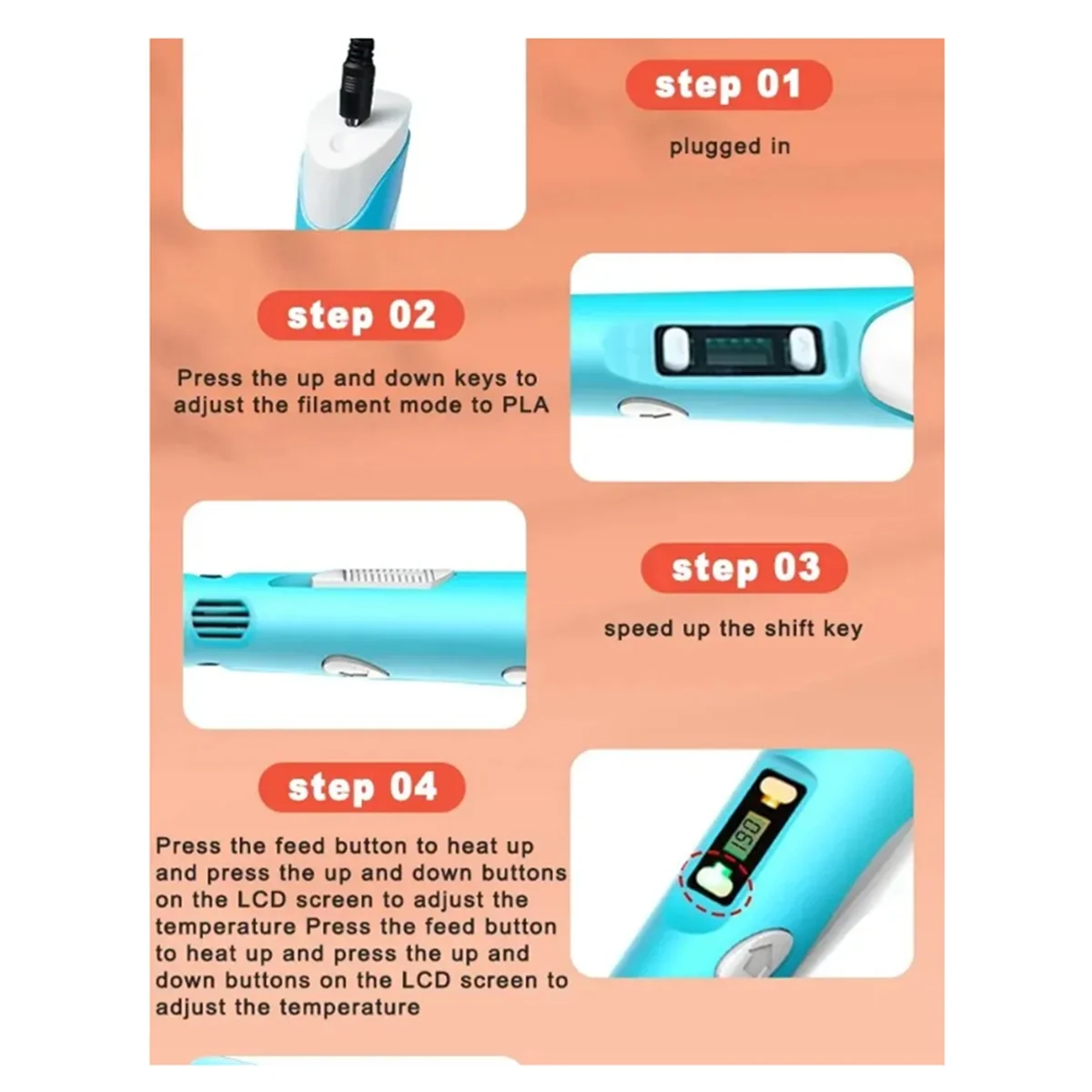 step 01

plugged in

step 02

Press the up and down keys to adjust the filament mode to PLA

step 03

speed up the shift key

step 04

Press the feed button to heat up and press the up and down buttons on the LCD screen to adjust the temperature Press the feed button to heat up and press the up and down buttons on the LCD screen to adjust the temperature

190