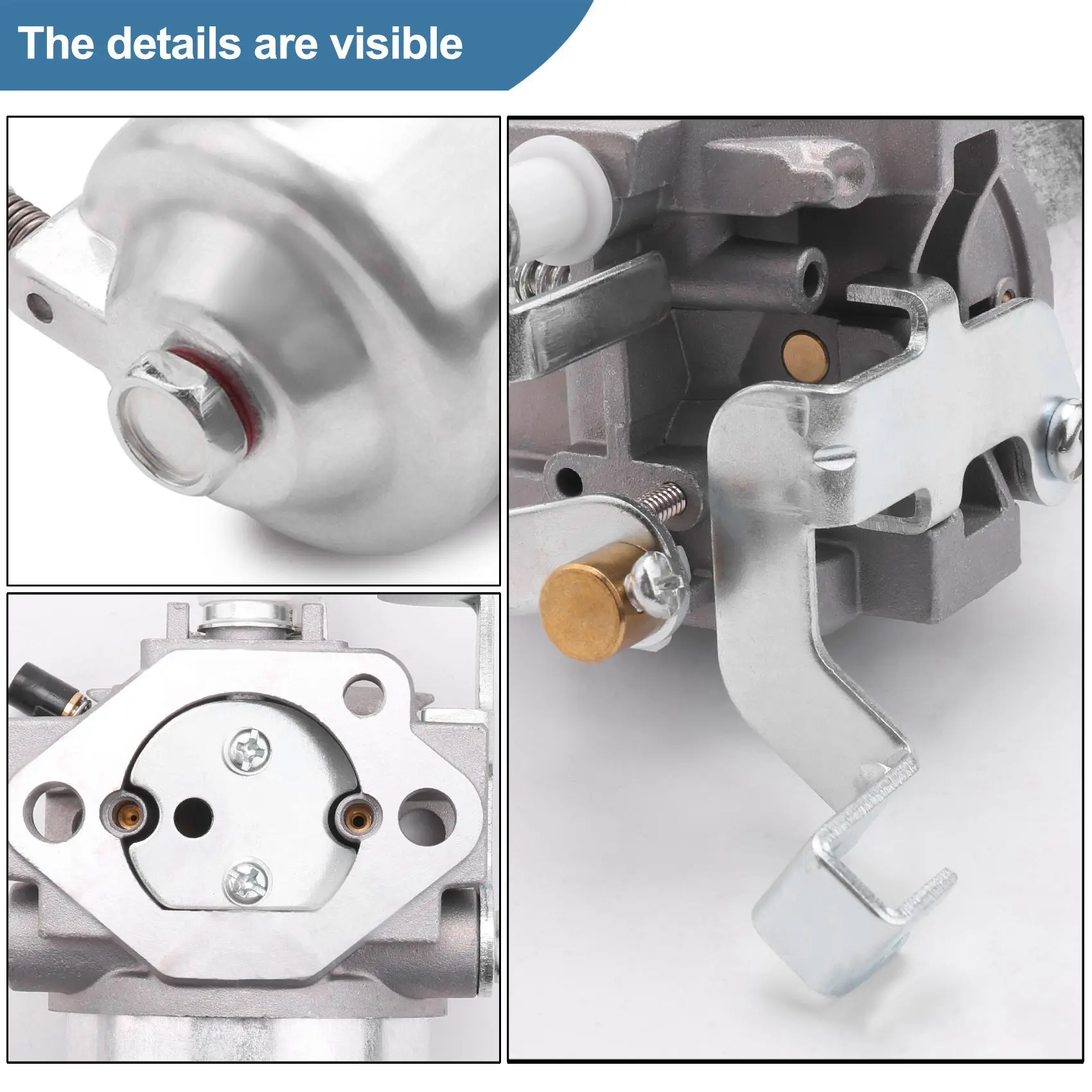 The details are visible