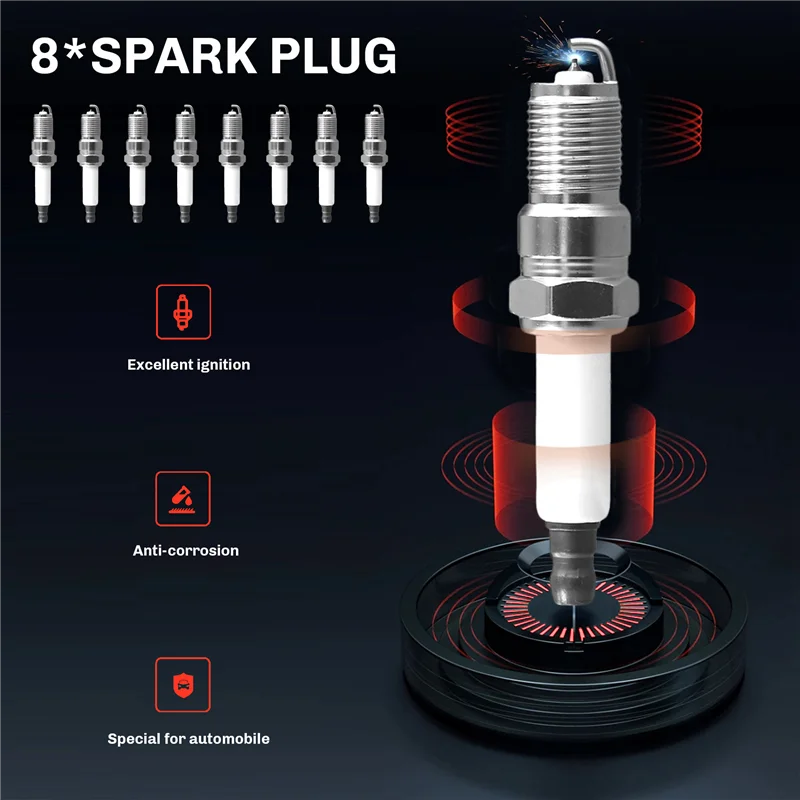 8*SPARK PLUG

Excellent ignition

Anti-corrosion

Special for automobile