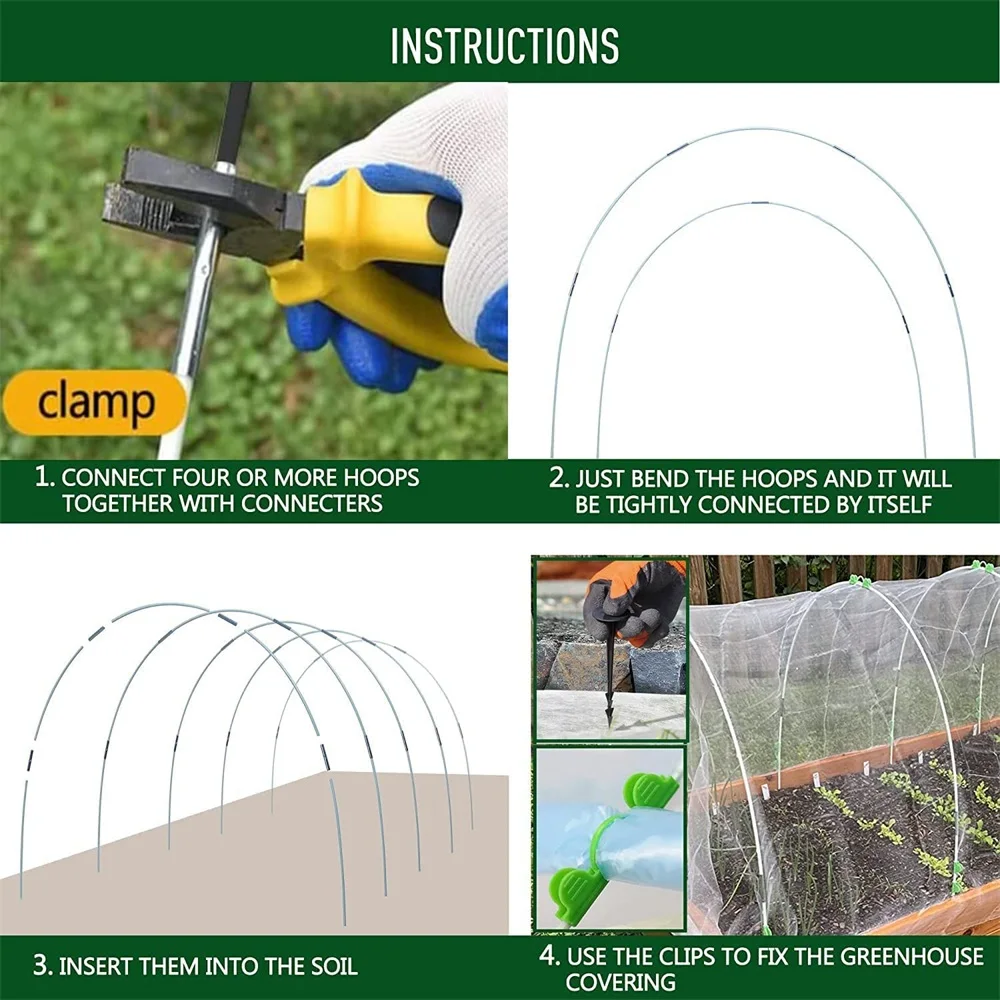 INSTRUCTIONS

clamp

1. CONNECT FOUR OR MORE HOOPS TOGETHER WITH CONNECTERS

2. JUST BEND THE HOOPS AND IT WILL BE TIGHTLY CONNECTED BY ITSELF

3. INSERT THEM INTO THE SOIL

4. USE THE CLIPS TO FIX THE GREENHOUSE COVERING