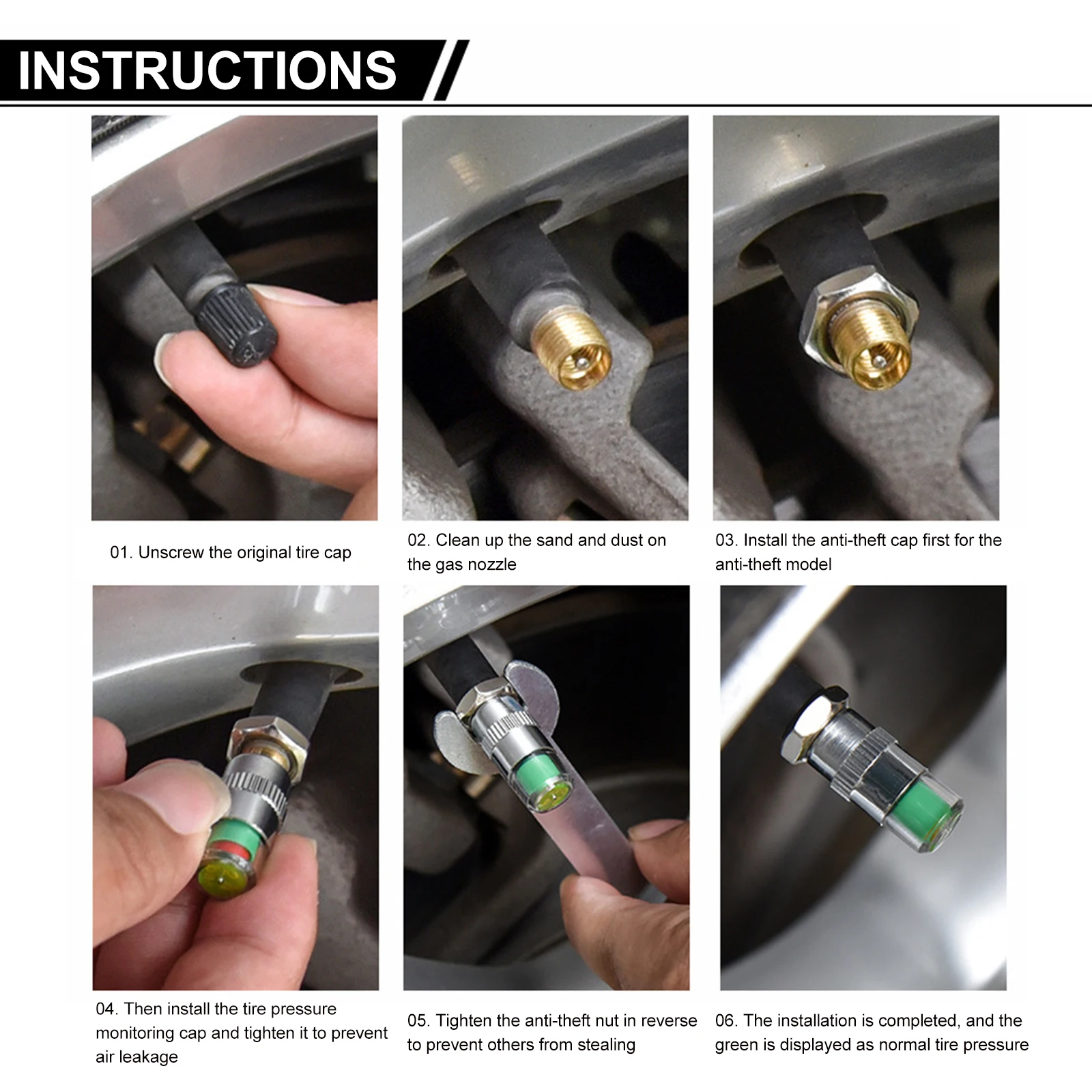 INSTRUCTIONS

01. Unscrew the original tire cap

02. Clean up the sand and dust on the gas nozzle

03. Install the anti-theft cap first for the anti-theft model

04. Then install the tire pressure monitoring cap and tighten it to prevent air leakage

05. Tighten the anti-theft nut in reverse to prevent others from stealing

06. The installation is completed, and the green is displayed as normal tire pressure