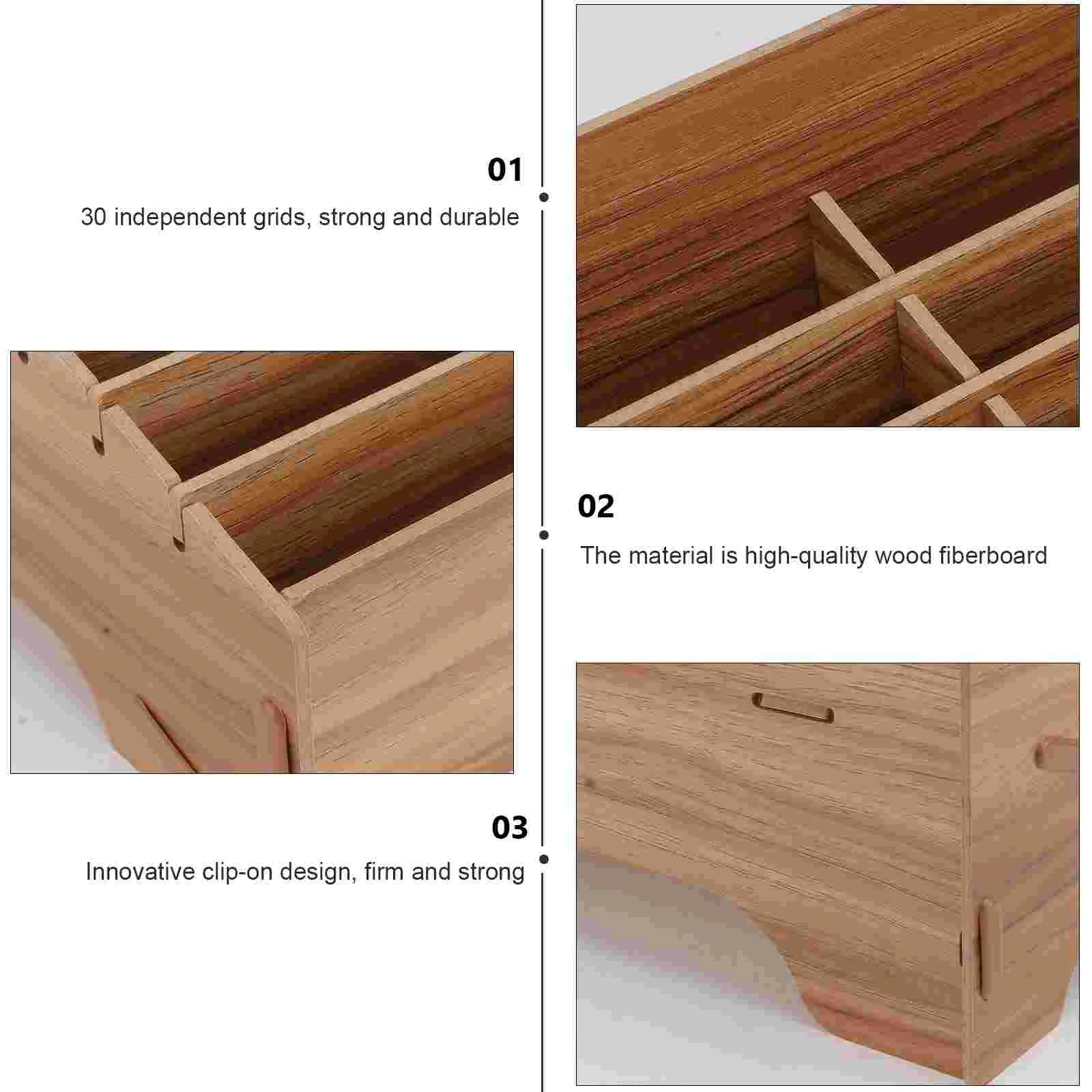 01

30 independent grids, strong and durable

02

The material is high-quality wood fiberboard

03

Innovative clip-on design, firm and strong