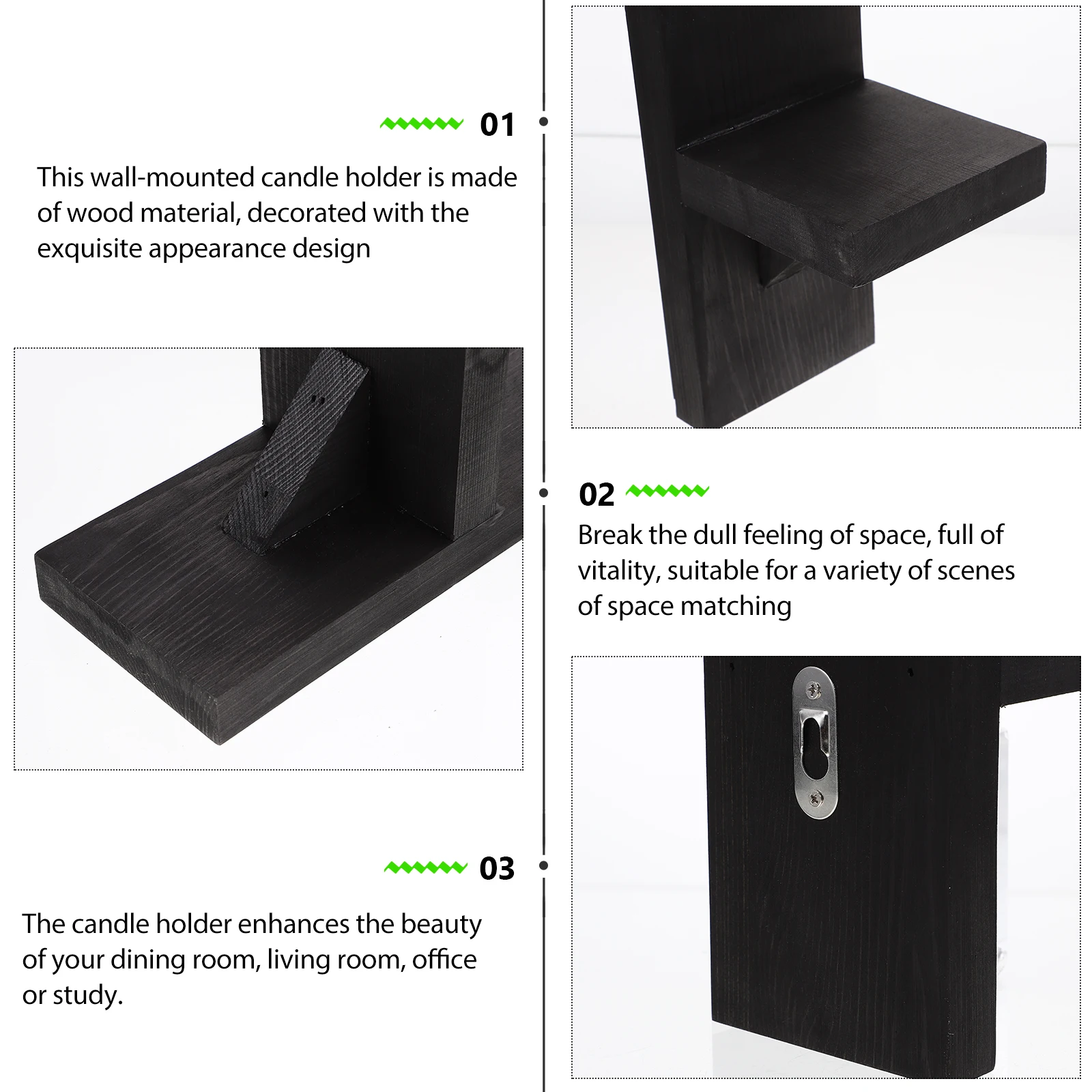 01

This wall-mounted candle holder is made of wood material, decorated with the exquisite appearance design

02

Break the dull feeling of space, full of vitality, suitable for a variety of scenes of space matching

03

The candle holder enhances the beauty of your dining room, living room, office or study.