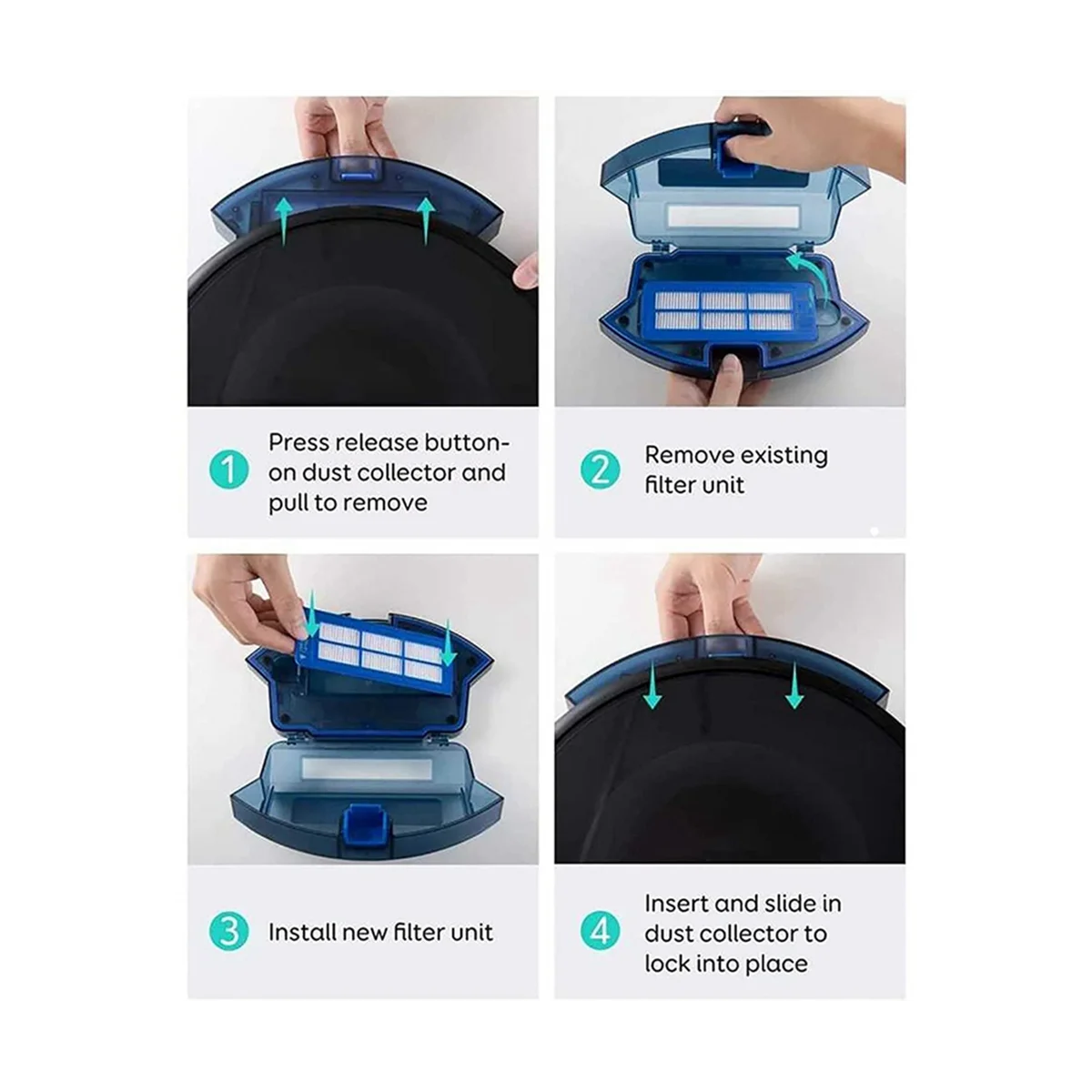 1 Press release button-on dust collector and pull to remove

2 Remove existing filter unit

3 Install new filter unit

4 Insert and slide in dust collector to lock into place