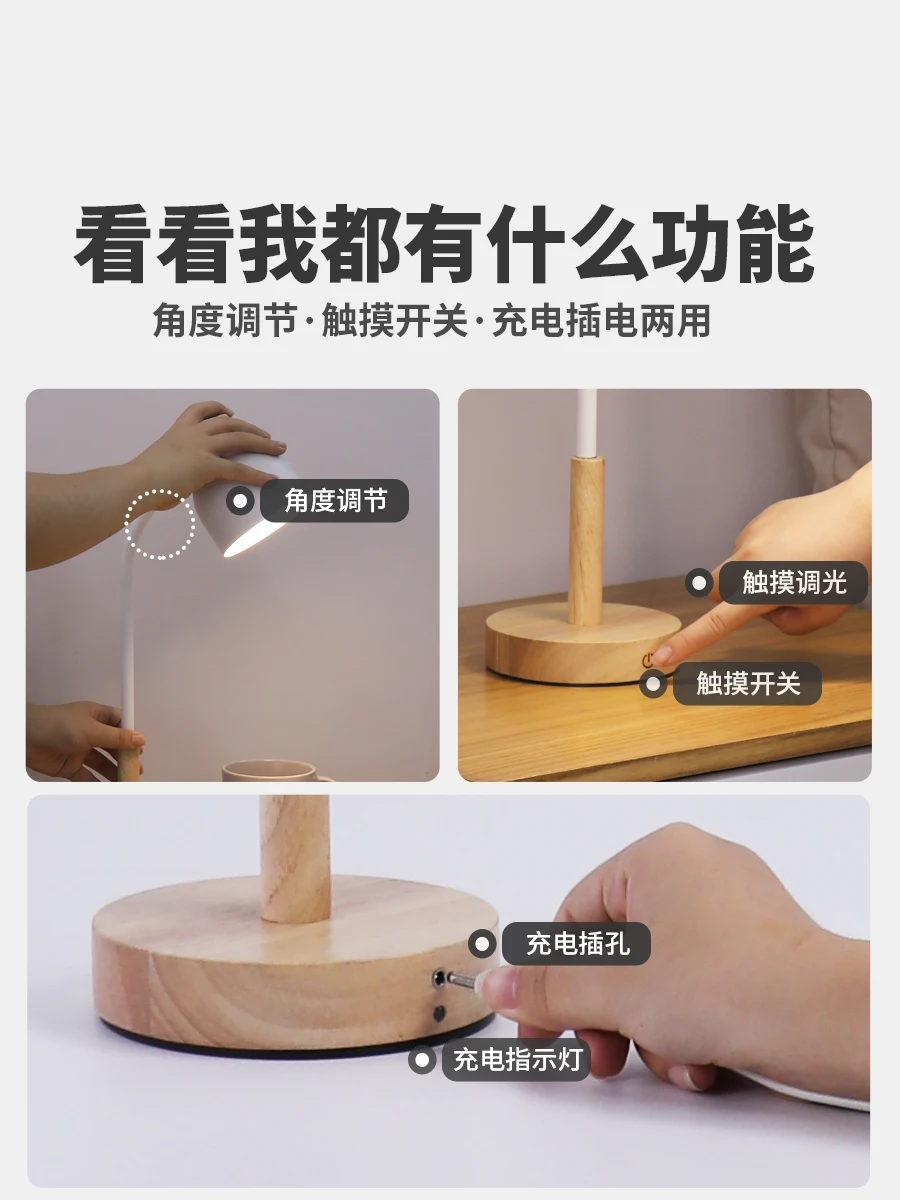 看看我都有什么功能
角度调节·触摸开关·充电插电两用

角度调节

触摸调光
触摸开关

充电插孔
充电指示灯