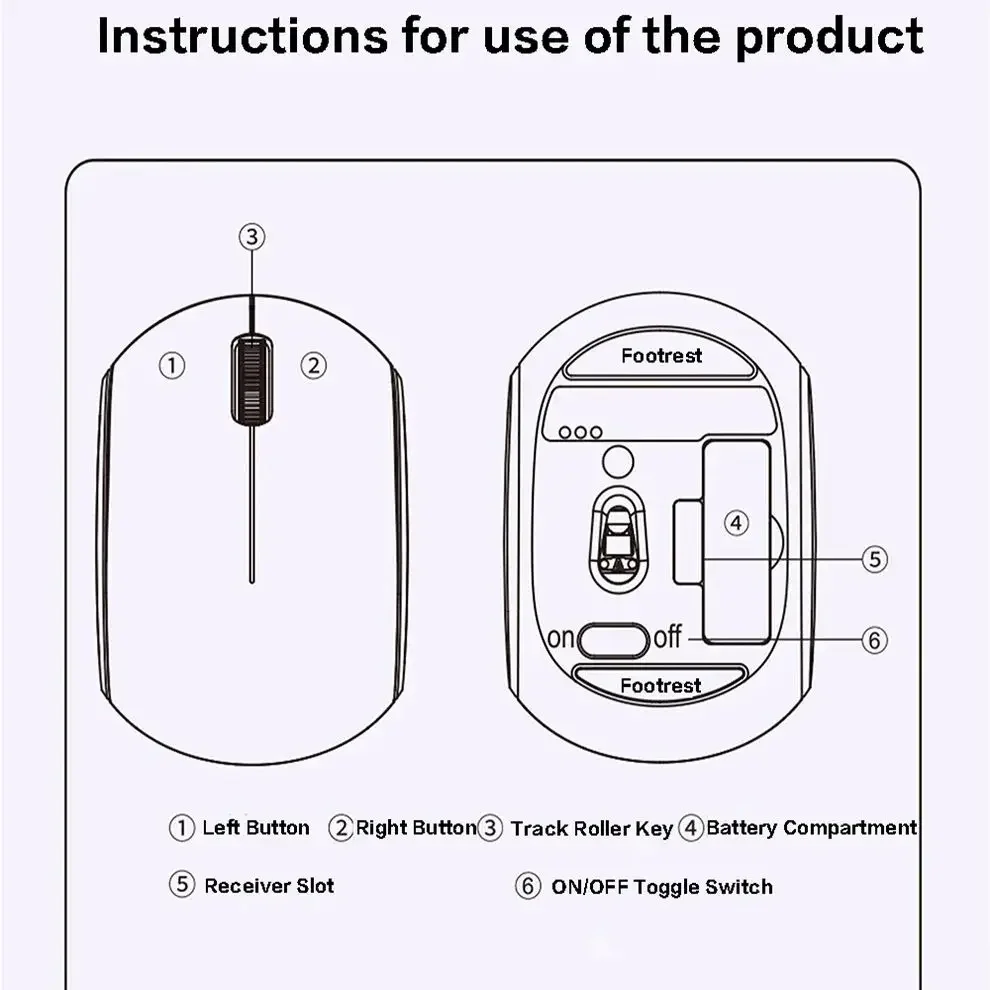 Instructions for use of the product

③

①

②

Footrest

④

⑤

on off

⑥

Footrest

① Left Button ② Right Button ③ Track Roller Key ④ Battery Compartment

⑤ Receiver Slot ⑥ ON/OFF Toggle Switch