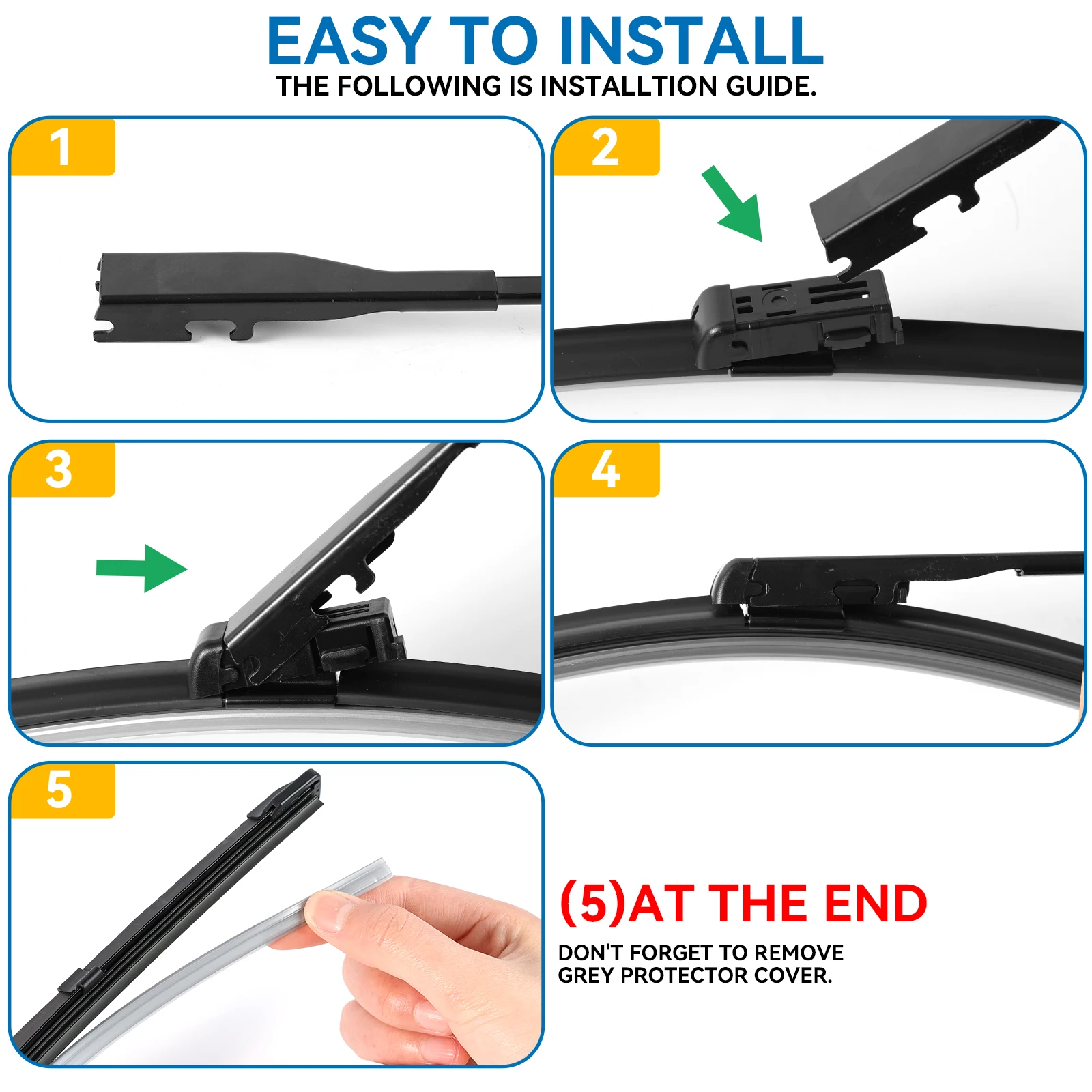 EASY TO INSTALL
THE FOLLOWING IS INSTALLTION GUIDE.

1

2

3

4

5

(5)AT THE END
DON'T FORGET TO REMOVE GREY PROTECTOR COVER.