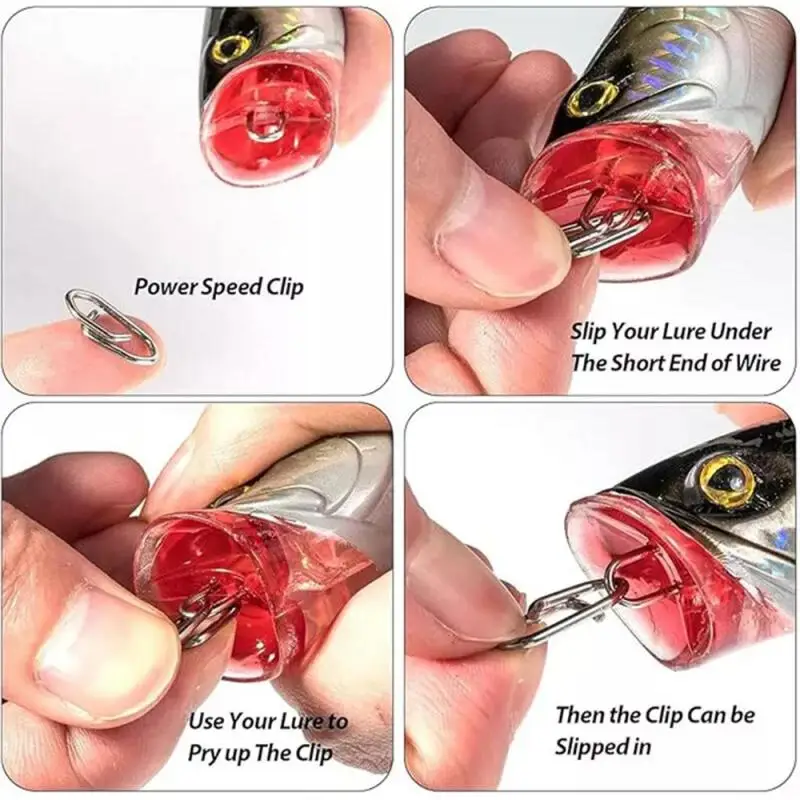 Power Speed Clip

Slip Your Lure Under The Short End of Wire

Use Your Lure to Pry up The Clip

Then the Clip Can be Slipped in