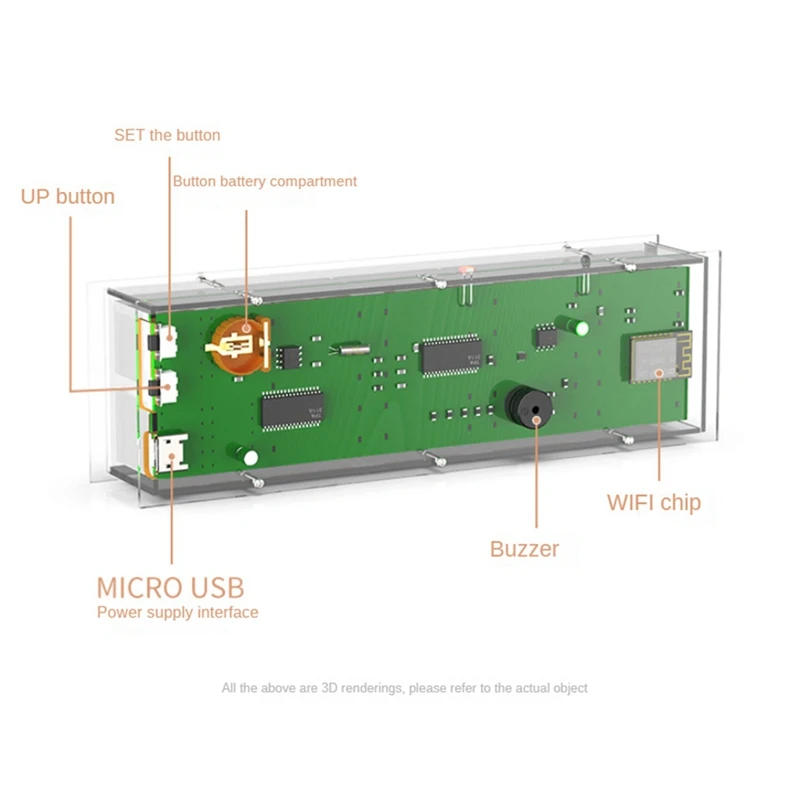 SET the button

Button battery compartment

UP button

WIFI chip

Buzzer

MICRO USB
Power supply interface

All the above are 3D renderings, please refer to the actual object