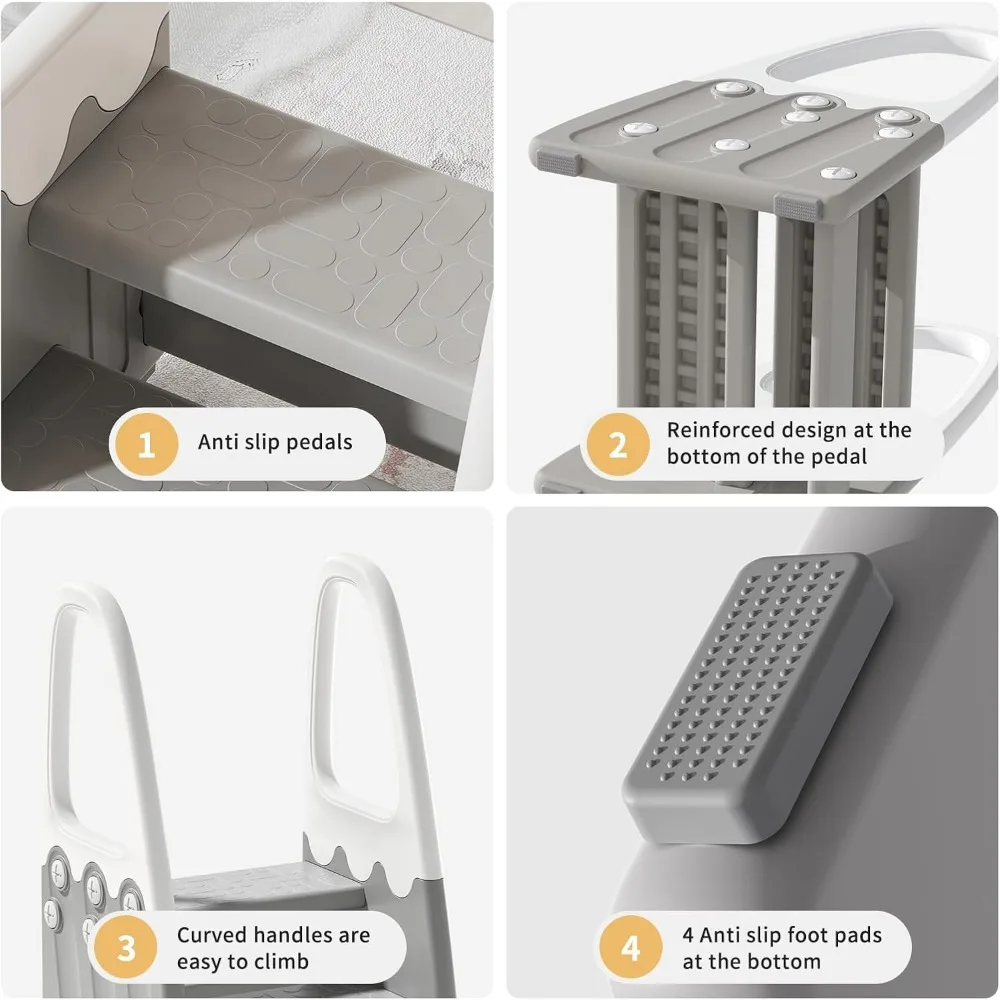 1 Anti slip pedals

2 Reinforced design at the bottom of the pedal

3 Curved handles are easy to climb

4 4 Anti slip foot pads at the bottom