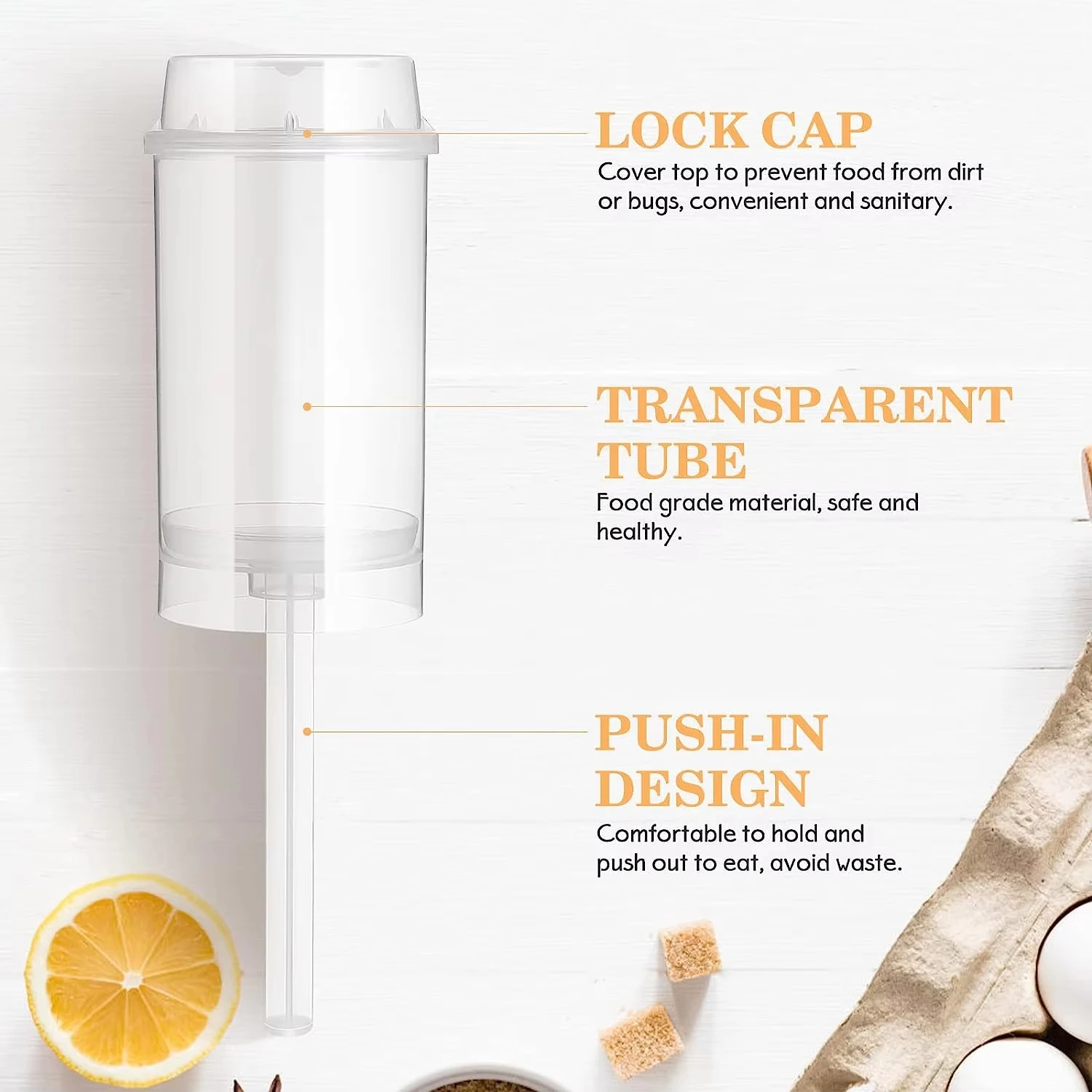 LOCK CAP
Cover top to prevent food from dirt or bugs, convenient and sanitary.

TRANSPARENT TUBE
Food grade material, safe and healthy.

PUSH-IN DESIGN
Comfortable to hold and push out to eat, avoid waste.