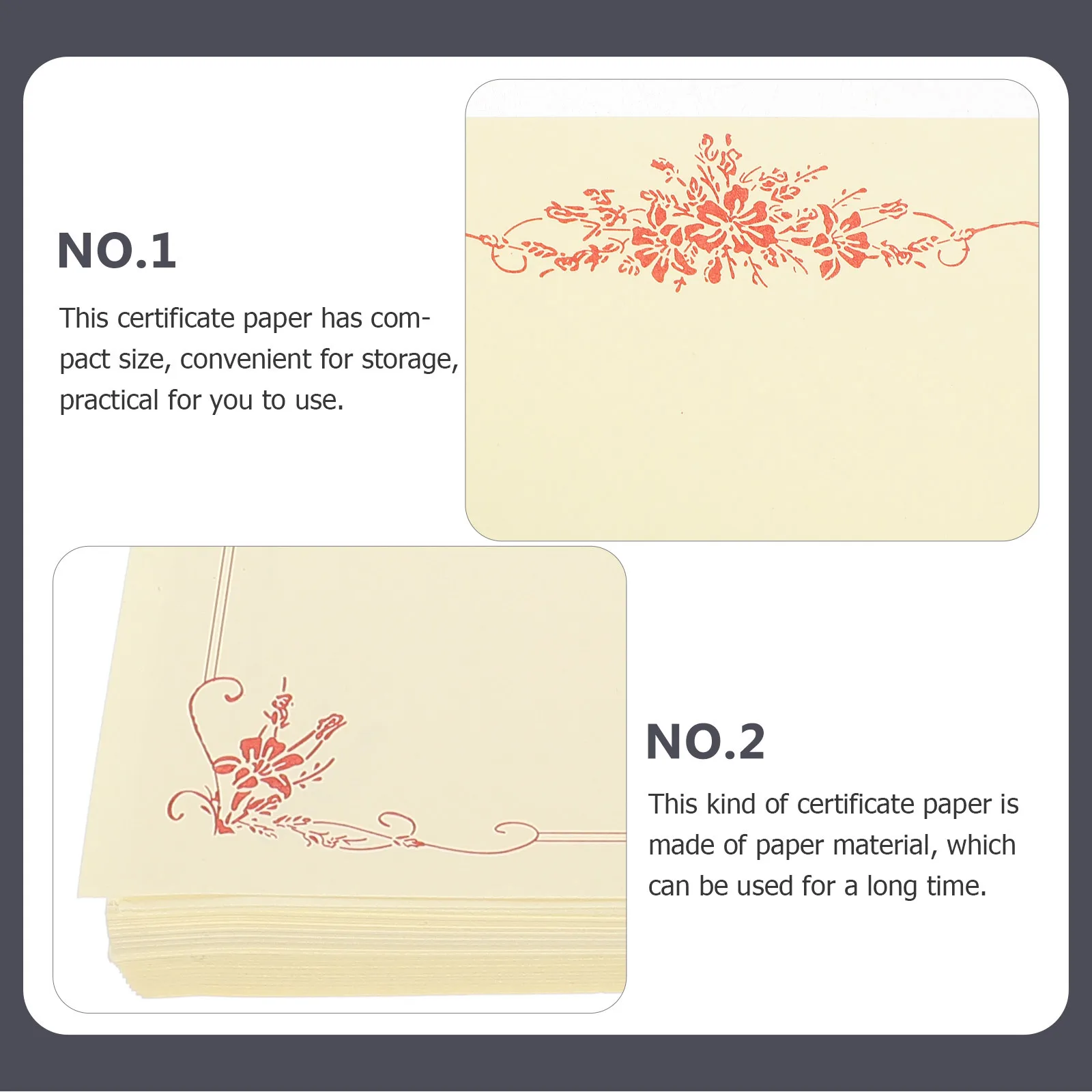 NO.1

This certificate paper has compact size, convenient for storage, practical for you to use.

NO.2

This kind of certificate paper is made of paper material, which can be used for a long time.