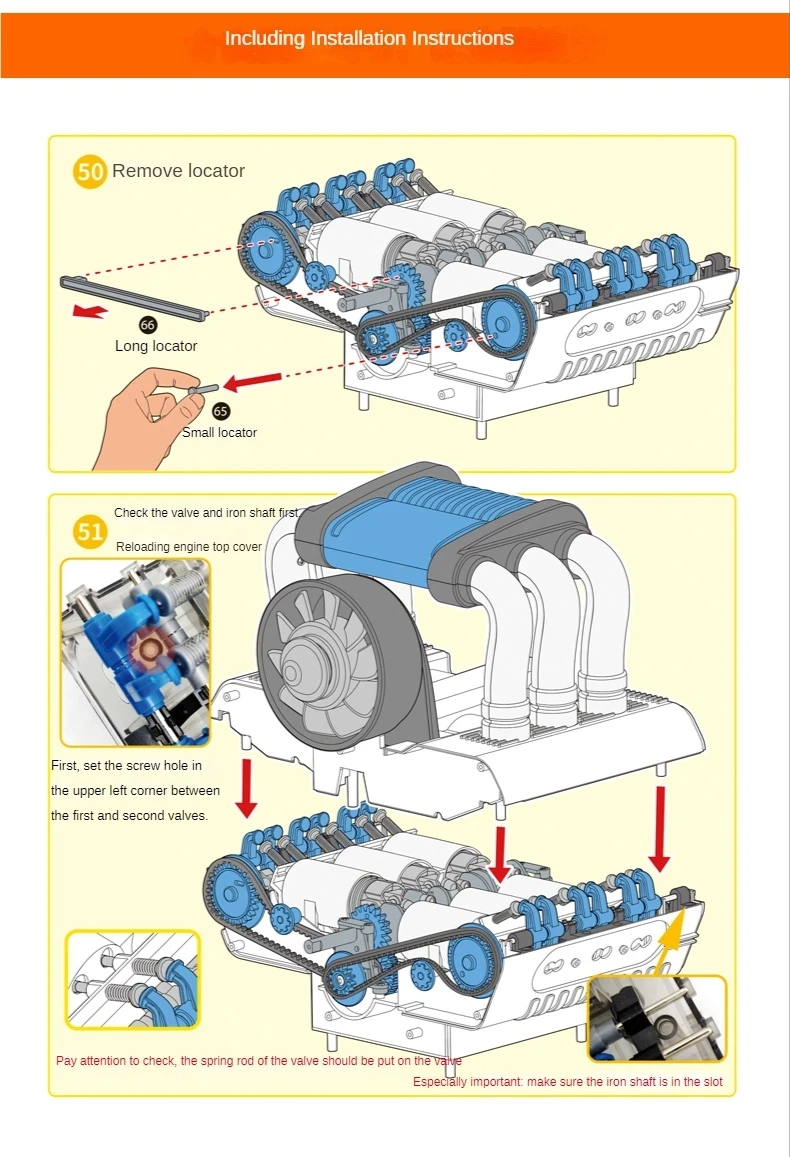 Including Installation Instructions

50 Remove locator

66
Long locator

65
Small locator

51
Check the valve and iron shaft first.

Reloading engine top cover

First, set the screw hole in the upper left corner between the first and second valves.

Pay attention to check, the spring rod of the valve should be put on the valve

Especially important: make sure the iron shaft is in the slot