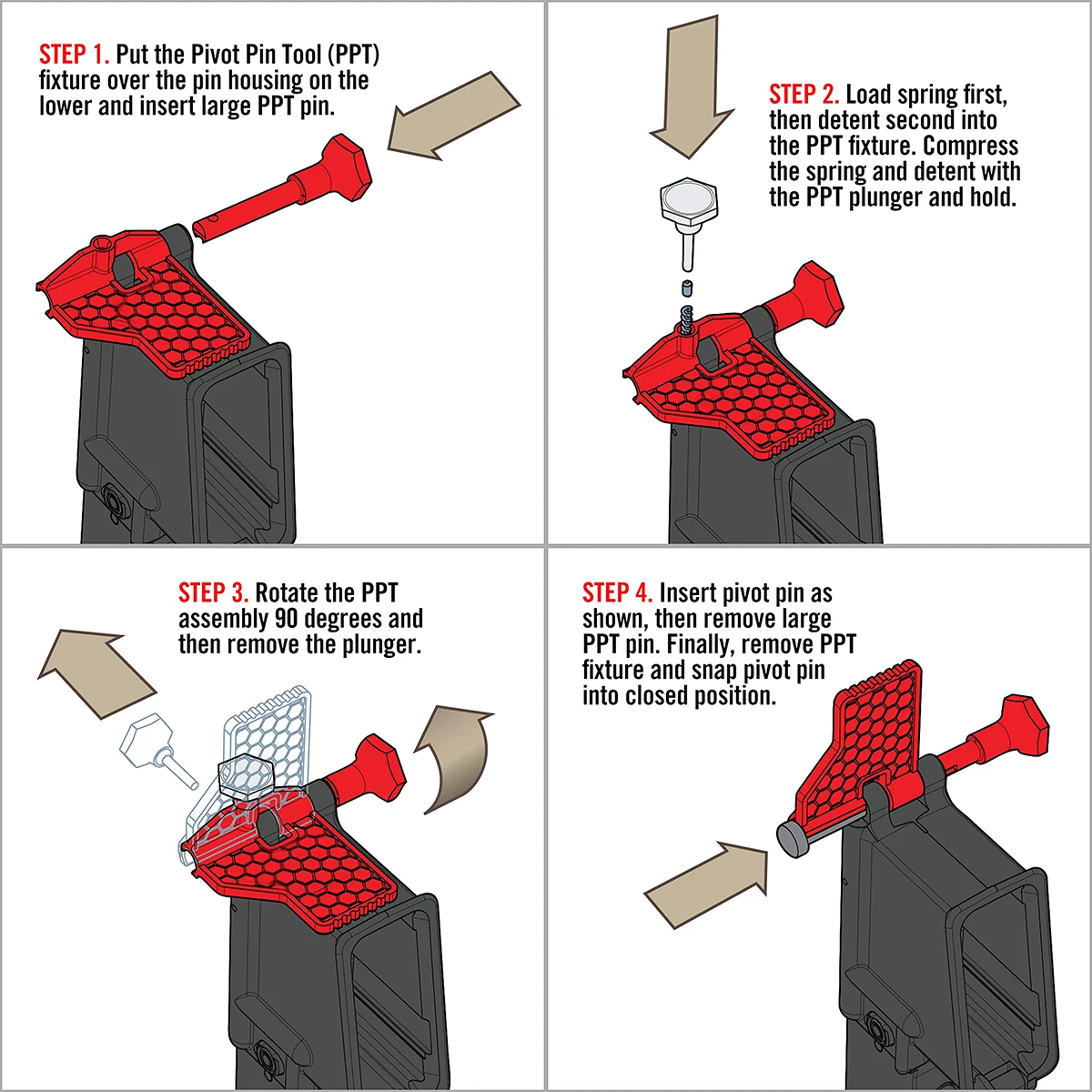 STEP 1. Put the Pivot Pin Tool (PPT) fixture over the pin housing on the lower and insert large PPT pin.

STEP 2. Load spring first, then detent second into the PPT fixture. Compress the spring and detent with the PPT plunger and hold.

STEP 3. Rotate the PPT assembly 90 degrees and then remove the plunger.

STEP 4. Insert pivot pin as shown, then remove large PPT pin. Finally, remove PPT fixture and snap pivot pin into closed position.