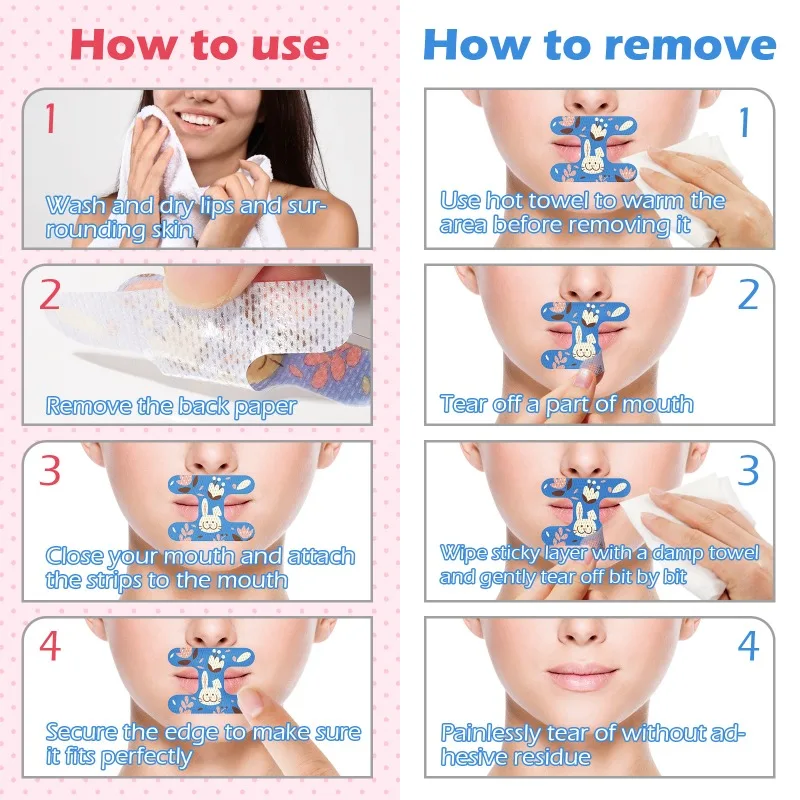 How to use

1
Wash and dry lips and surrounding skin

2
Remove the back paper

3
Close your mouth and attach the strips to the mouth

4
Secure the edge to make sure it fits perfectly

How to remove

1
Use hot towel to warm the area before removing it

2
Tear off a part of mouth

3
Wipe sticky layer with a damp towel and gently tear off bit by bit

4
Painlessly tear of without adhesive residue