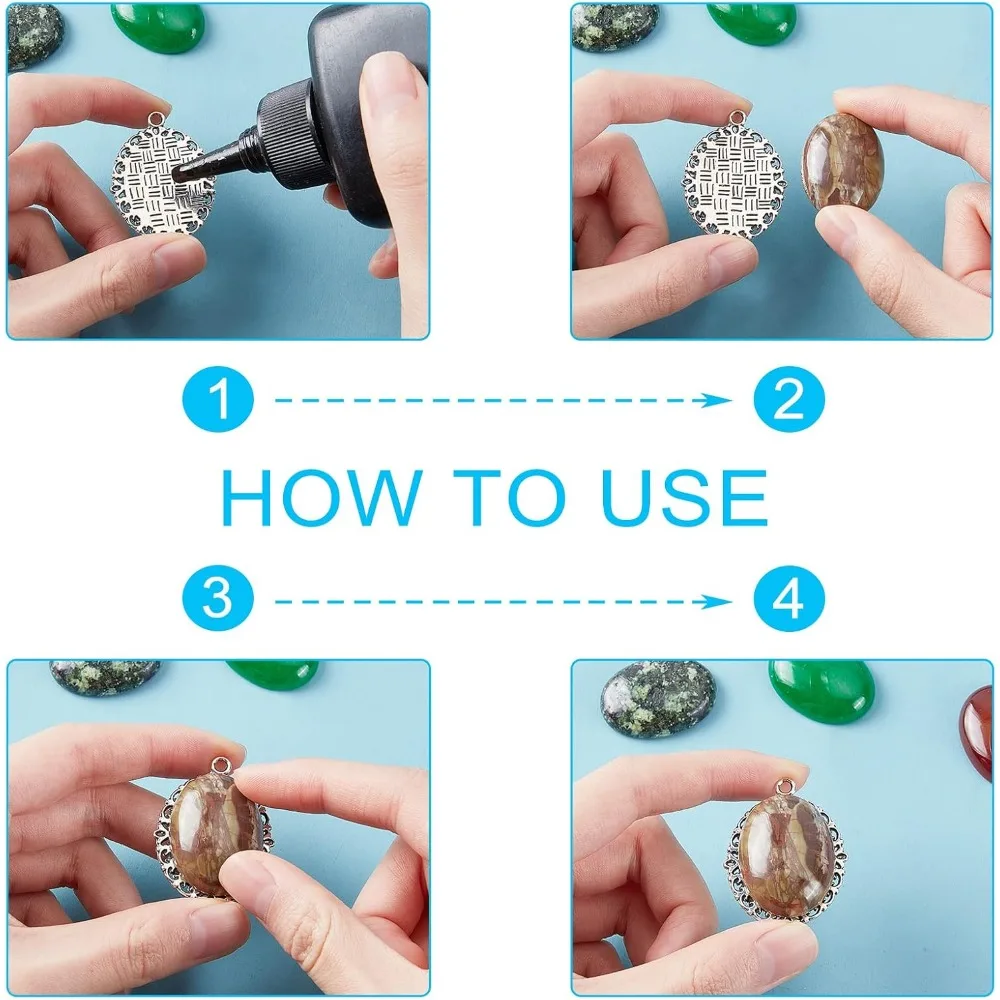 1

2

HOW TO USE

3

4