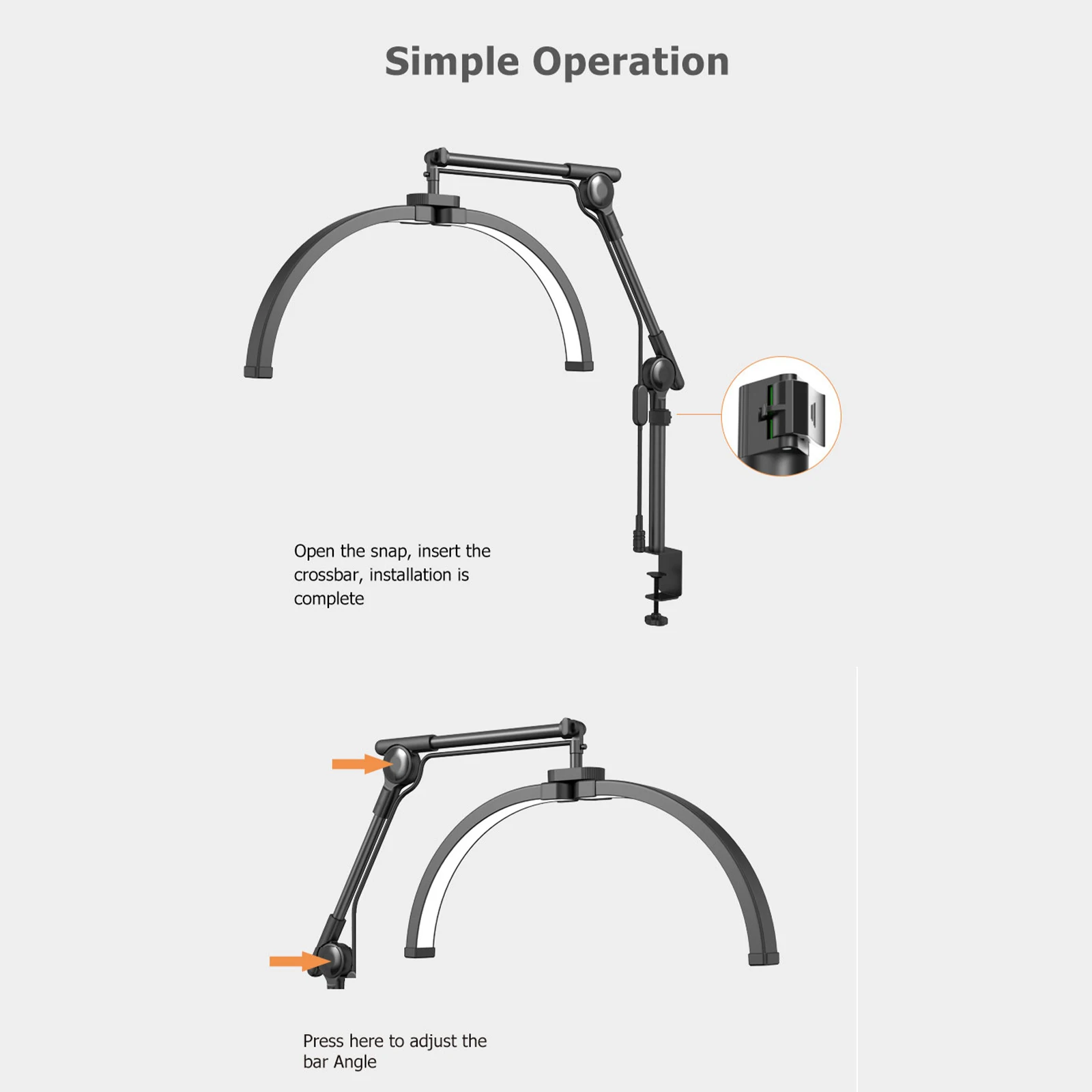 Simple Operation

Open the snap, insert the crossbar, installation is complete

Press here to adjust the bar Angle