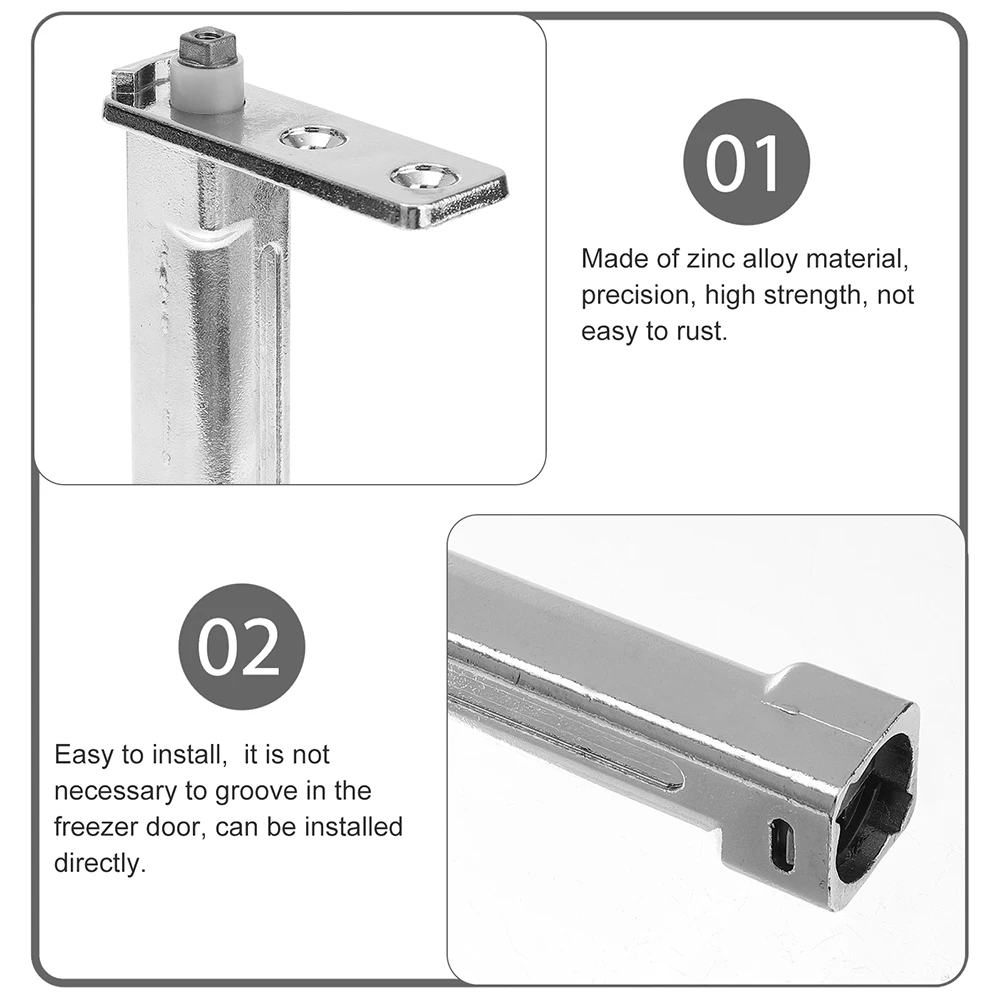 01

Made of zinc alloy material, precision, high strength, not easy to rust.

02

Easy to install,  it is not necessary to groove in the freezer door, can be installed directly.