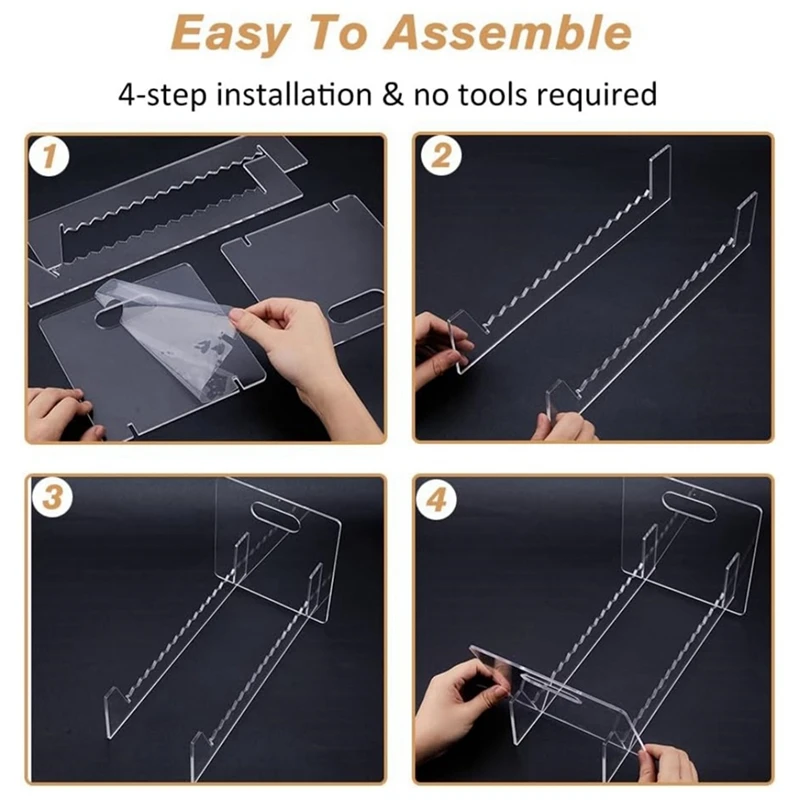 Easy To Assemble

4-step installation & no tools required

1

2

3

4