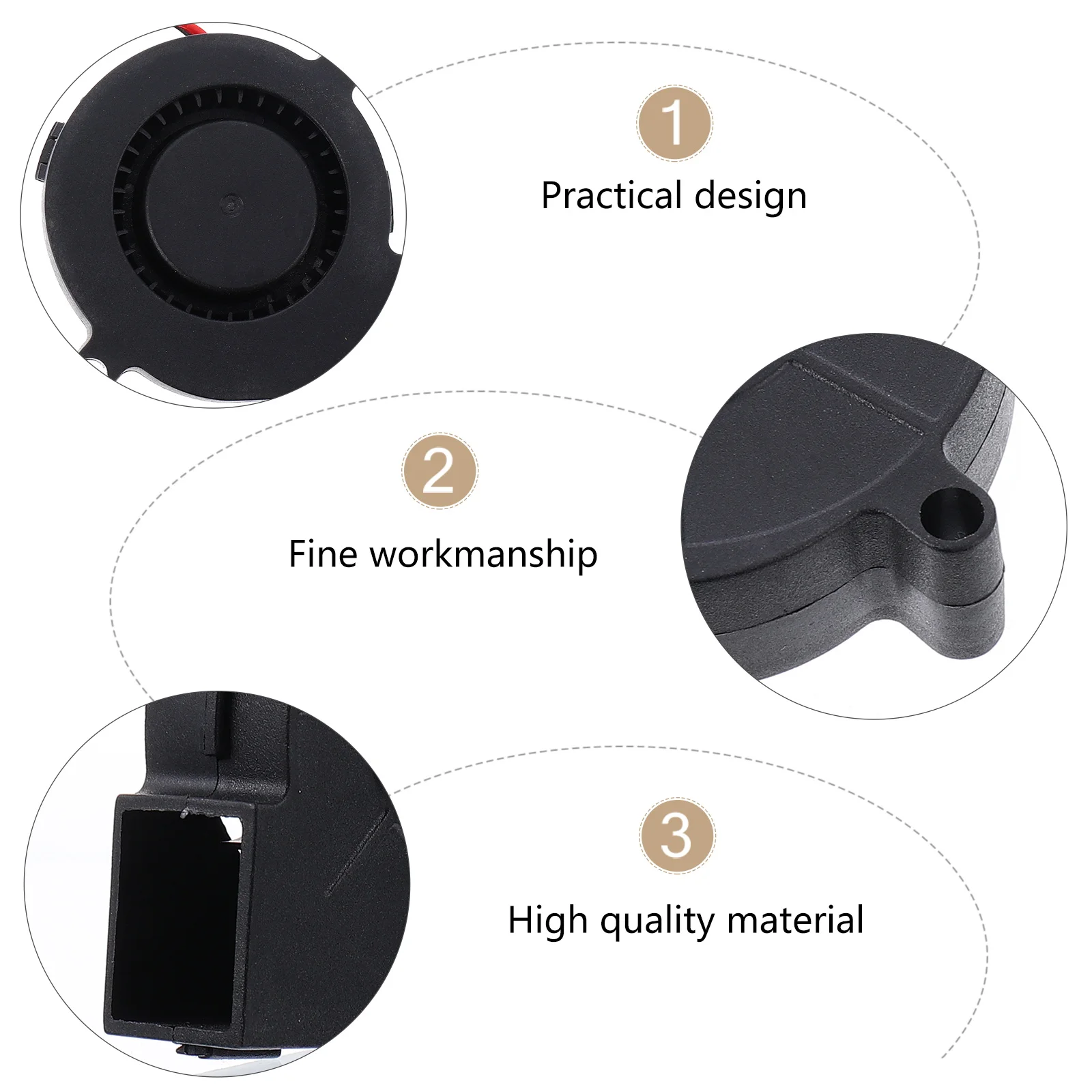 1

Practical design

2

Fine workmanship

3

High quality material