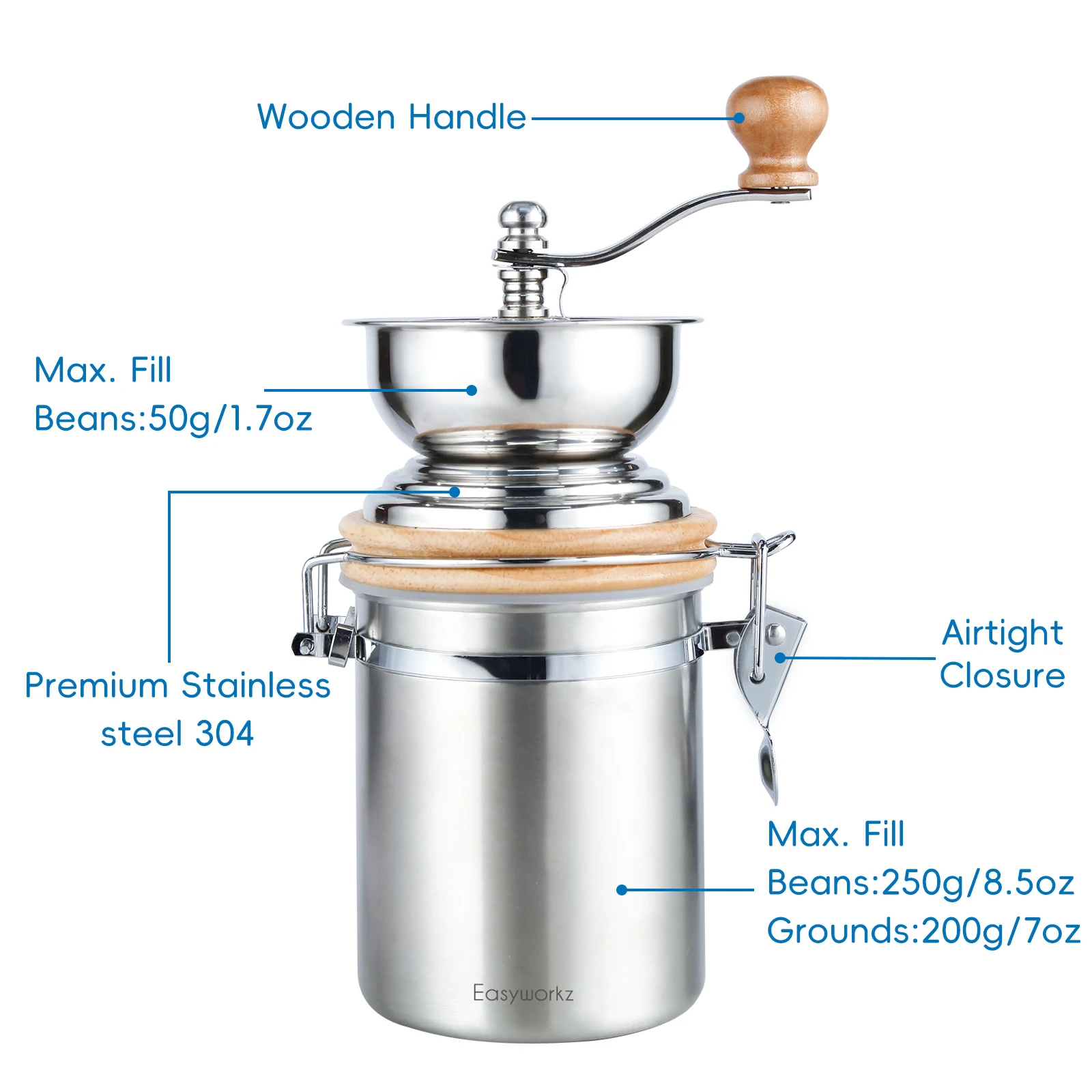 Wooden Handle

Max. Fill
Beans:50g/1.7oz

Premium Stainless steel 304

Airtight Closure

Max. Fill
Beans:250g/8.5oz
Grounds:200g/7oz

Easyworkz