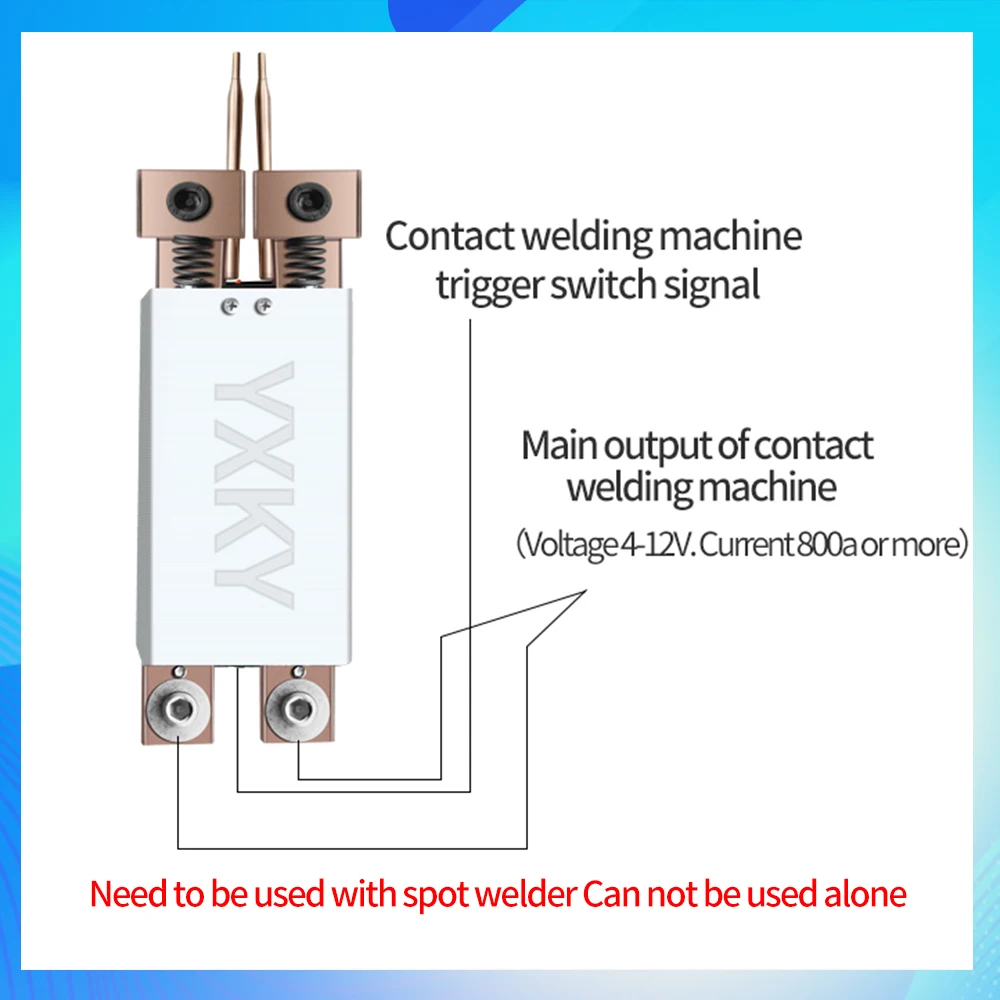 YXKY

Contact welding machine trigger switch signal

Main output of contact welding machine

(Voltage 4-12V. Current 800a or more)

Need to be used with spot welder Can not be used alone