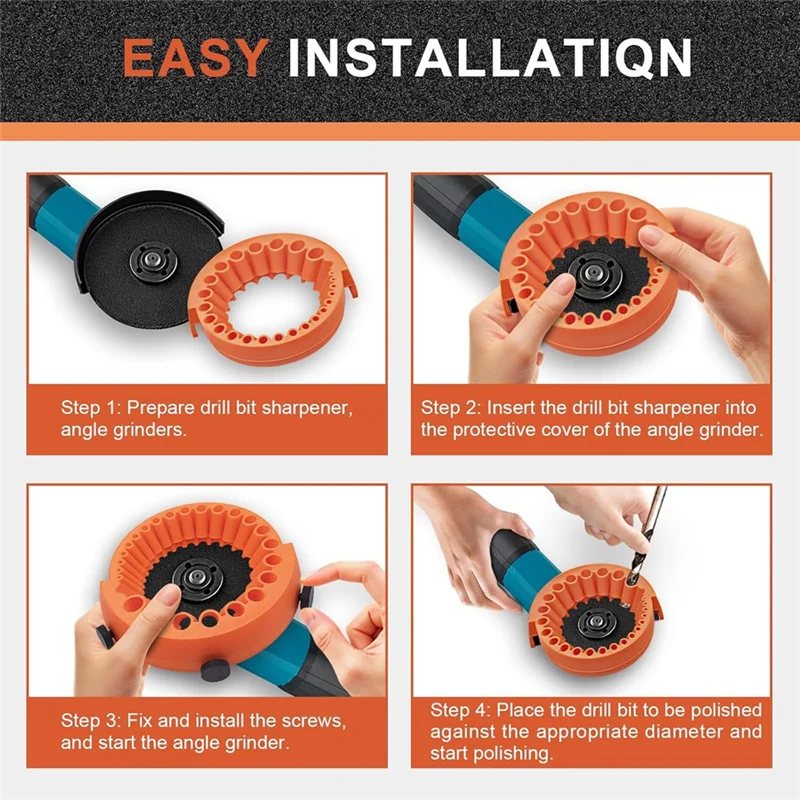 EASY INSTALLATIQN

Step 1: Prepare drill bit sharpener, angle grinders.

Step 2: Insert the drill bit sharpener into the protective cover of the angle grinder.

Step 3: Fix and install the screws, and start the angle grinder.

Step 4: Place the drill bit to be polished against the appropriate diameter and start polishing.