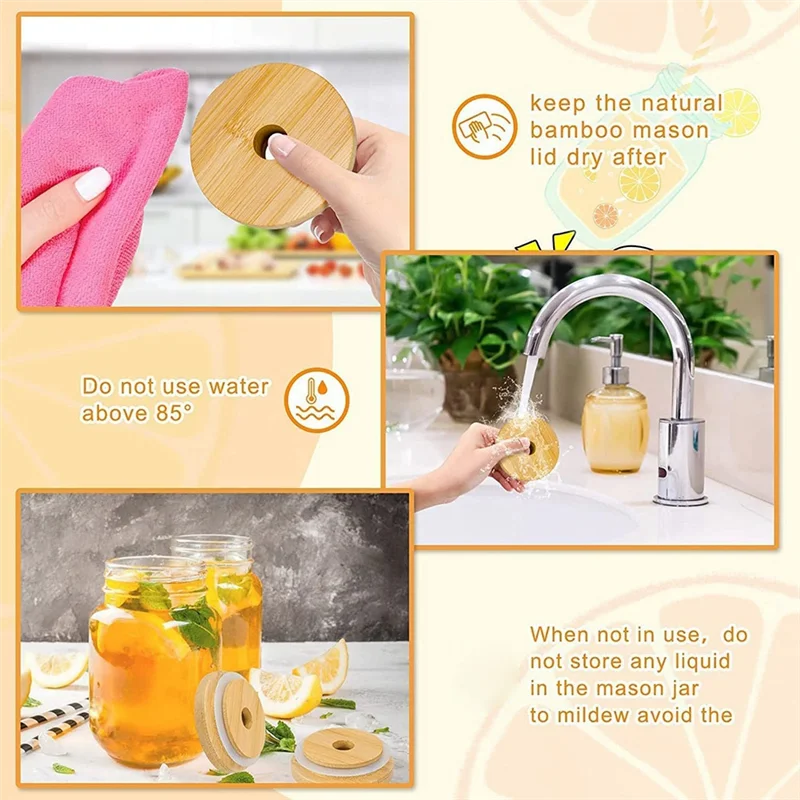 keep the natural bamboo mason lid dry after

Do not use water above 85°

When not in use, do not store any liquid in the mason jar to mildew avoid the