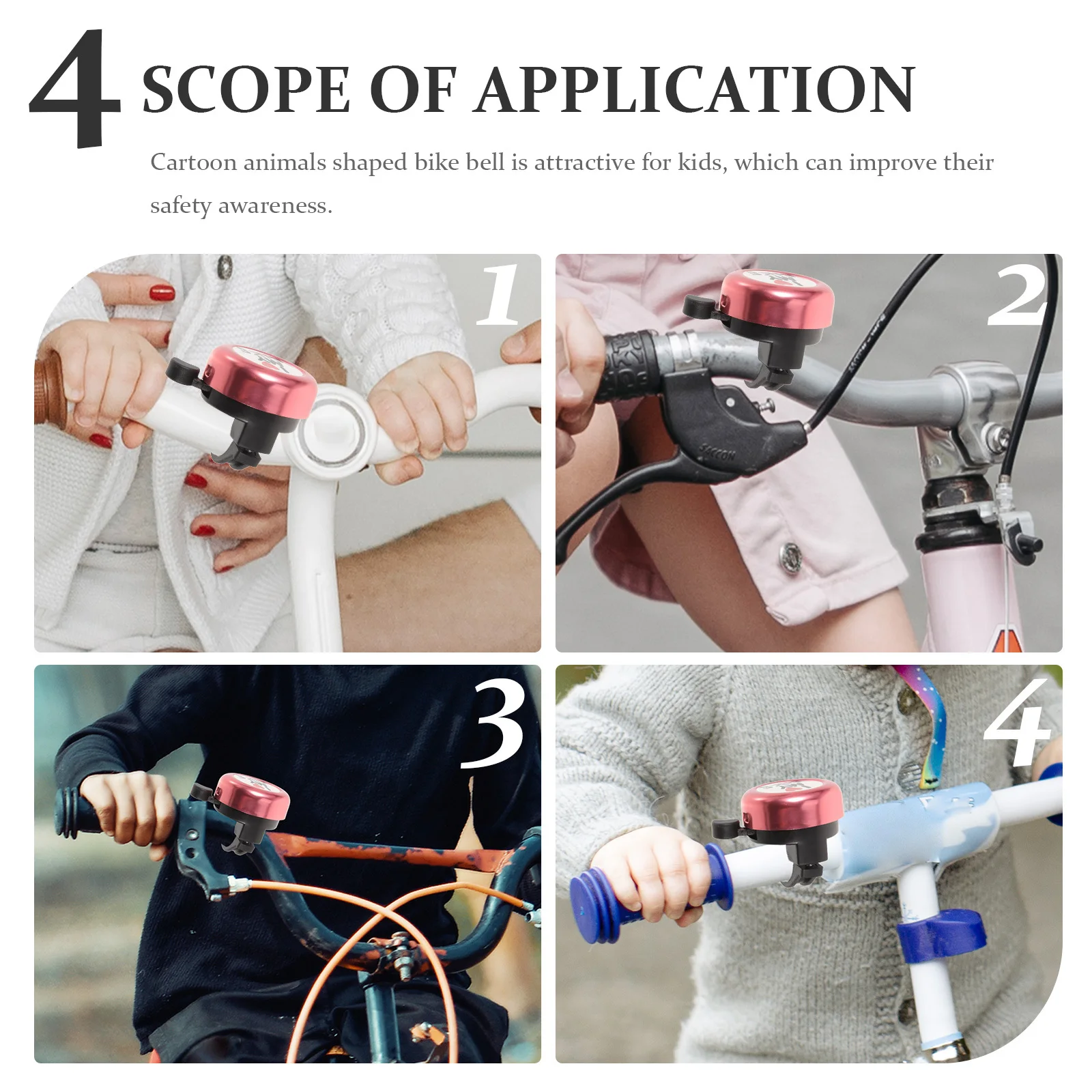 4 SCOPE OF APPLICATION

Cartoon animals shaped bike bell is attractive for kids, which can improve their safety awareness.

1

2

SACCON

3

4