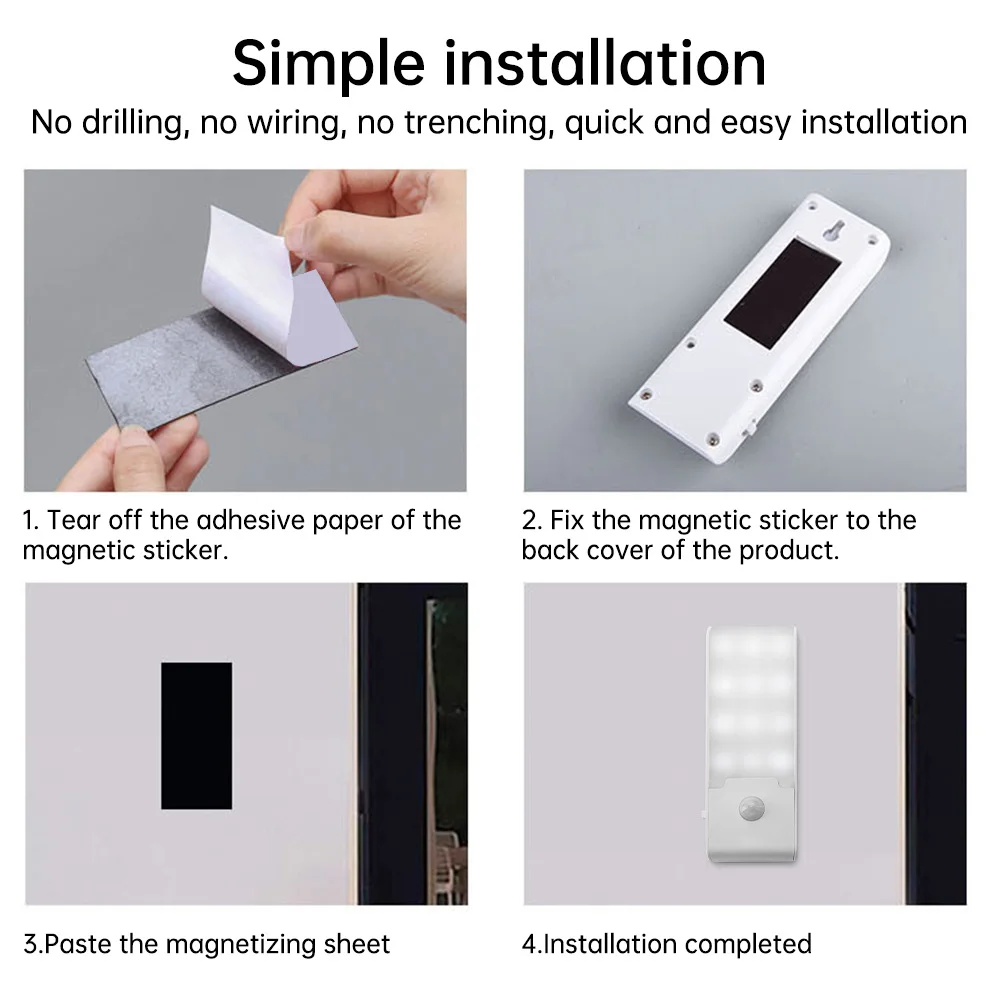 Simple installation

No drilling, no wiring, no trenching, quick and easy installation

1. Tear off the adhesive paper of the magnetic sticker.

2. Fix the magnetic sticker to the back cover of the product.

3.Paste the magnetizing sheet

4.Installation completed