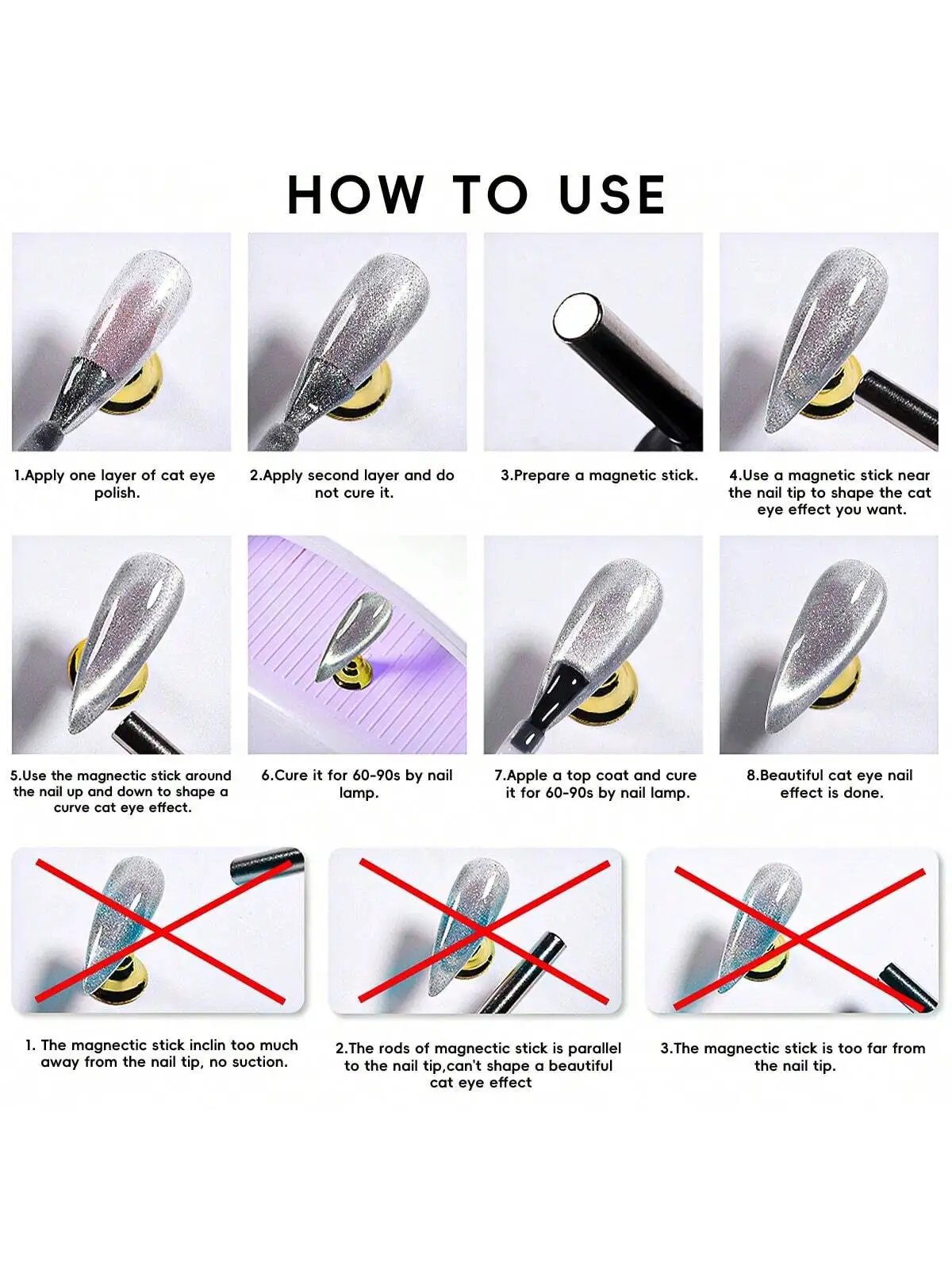 HOW TO USE

1.Apply one layer of cat eye polish.

2.Apply second layer and do not cure it.

3.Prepare a magnetic stick.

4.Use a magnetic stick near the nail tip to shape the cat eye effect you want.

5.Use the magnectic stick around the nail up and down to shape a curve cat eye effect.

6.Cure it for 60-90s by nail lamp.

7.Apple a top coat and cure it for 60-90s by nail lamp.

8.Beautiful cat eye nail effect is done.

1. The magnectic stick inclin too much away from the nail tip, no suction.

2.The rods of magnectic stick is parallel to the nail tip,can't shape a beautiful cat eye effect

3.The magnectic stick is too far from the nail tip.