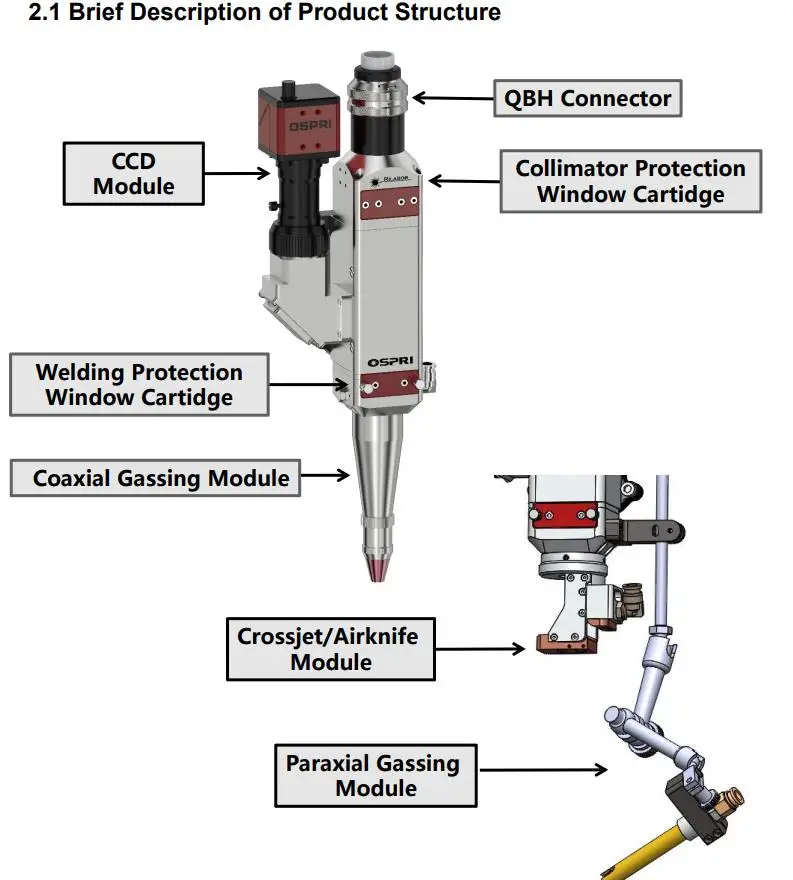 2.1 Brief Description of Product Structure

QBH Connector

CCD Module

OSPRI

Collimator Protection Window Cartidge

OSPRI

Welding Protection Window Cartidge

Coaxial Gassing Module

Crossjet/Airknife Module

Paraxial Gassing Module