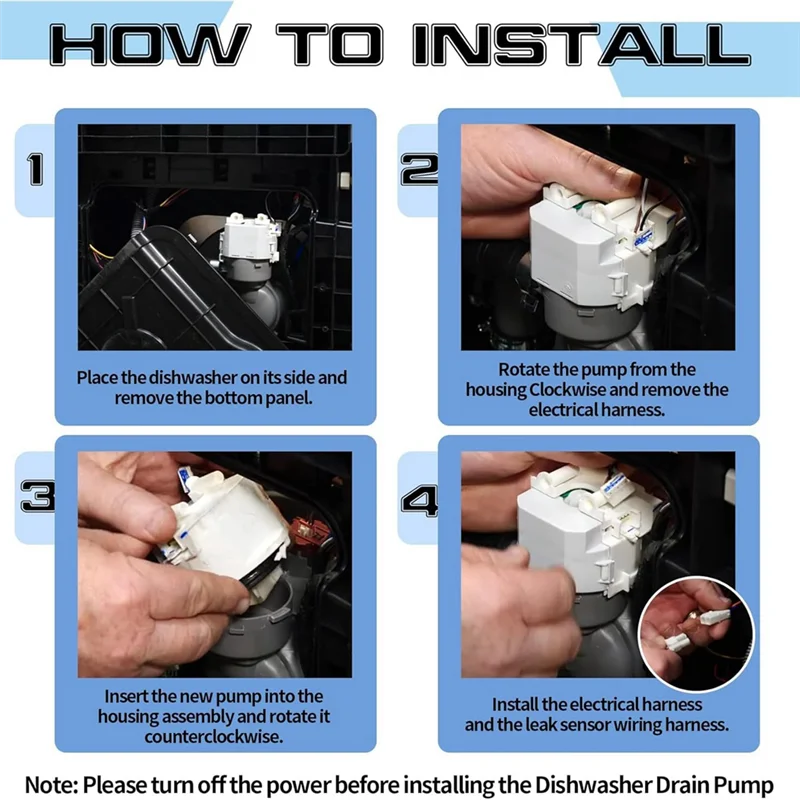 HOW TO INSTALL

1

Place the dishwasher on its side and remove the bottom panel.

2

Rotate the pump from the housing Clockwise and remove the electrical harness.

3

Insert the new pump into the housing assembly and rotate it counterclockwise.

4

Install the electrical harness and the leak sensor wiring harness.

Note: Please turn off the power before installing the Dishwasher Drain Pump