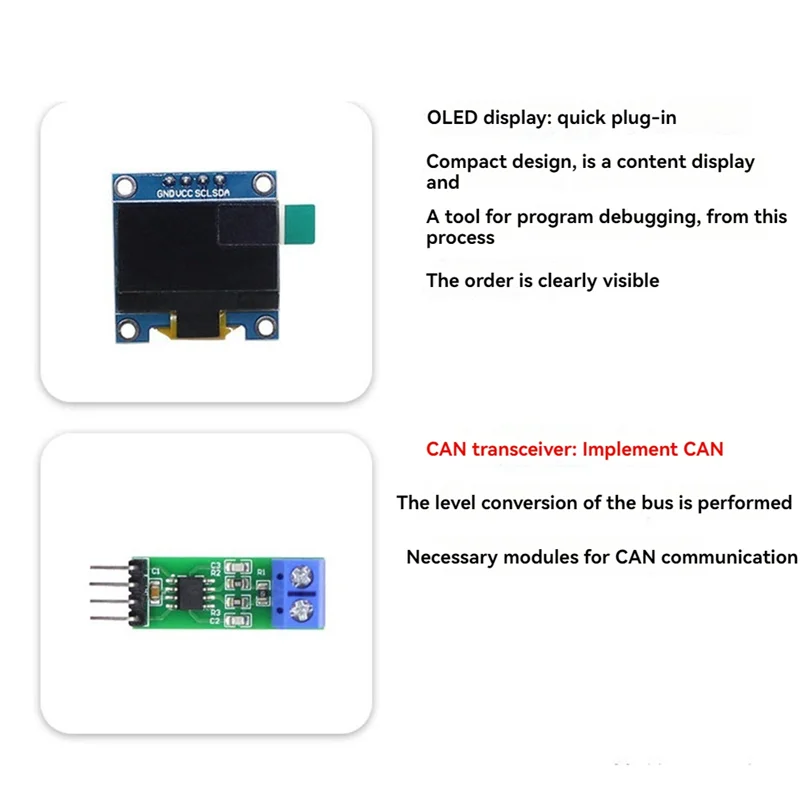 GND VCC SCL SDA

OLED display: quick plug-in

Compact design, is a content display and

A tool for program debugging, from this process

The order is clearly visible

C1 C3 R2 R1 R3 C2

CAN transceiver: Implement CAN

The level conversion of the bus is performed

Necessary modules for CAN communication