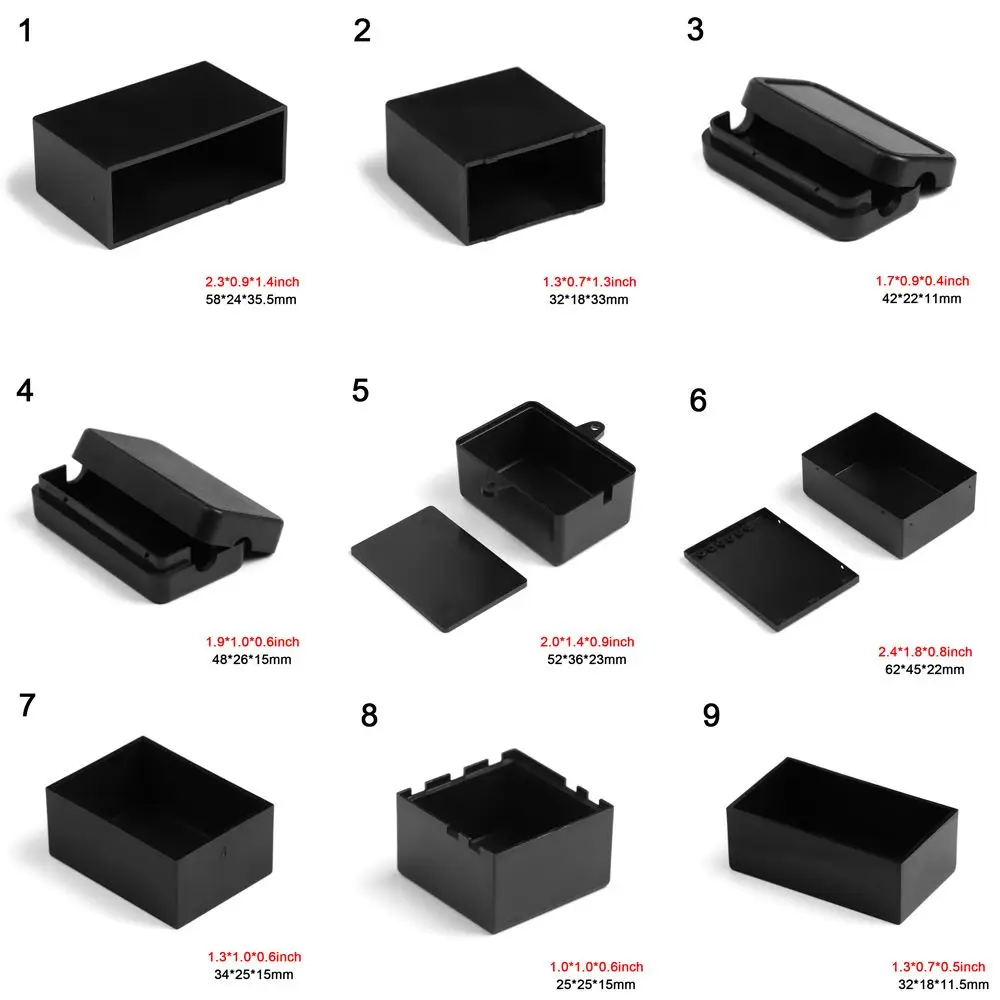 1

2.3*0.9*1.4inch
58*24*35.5mm

2

1.3*0.7*1.3inch
32*18*33mm

3

1.7*0.9*0.4inch
42*22*11mm

4

1.9*1.0*0.6inch
48*26*15mm

5

2.0*1.4*0.9inch
52*36*23mm

6

2.4*1.8*0.8inch
62*45*22mm

7

1.3*1.0*0.6inch
34*25*15mm

8

1.0*1.0*0.6inch
25*25*15mm

9

1.3*0.7*0.5inch
32*18*11.5mm